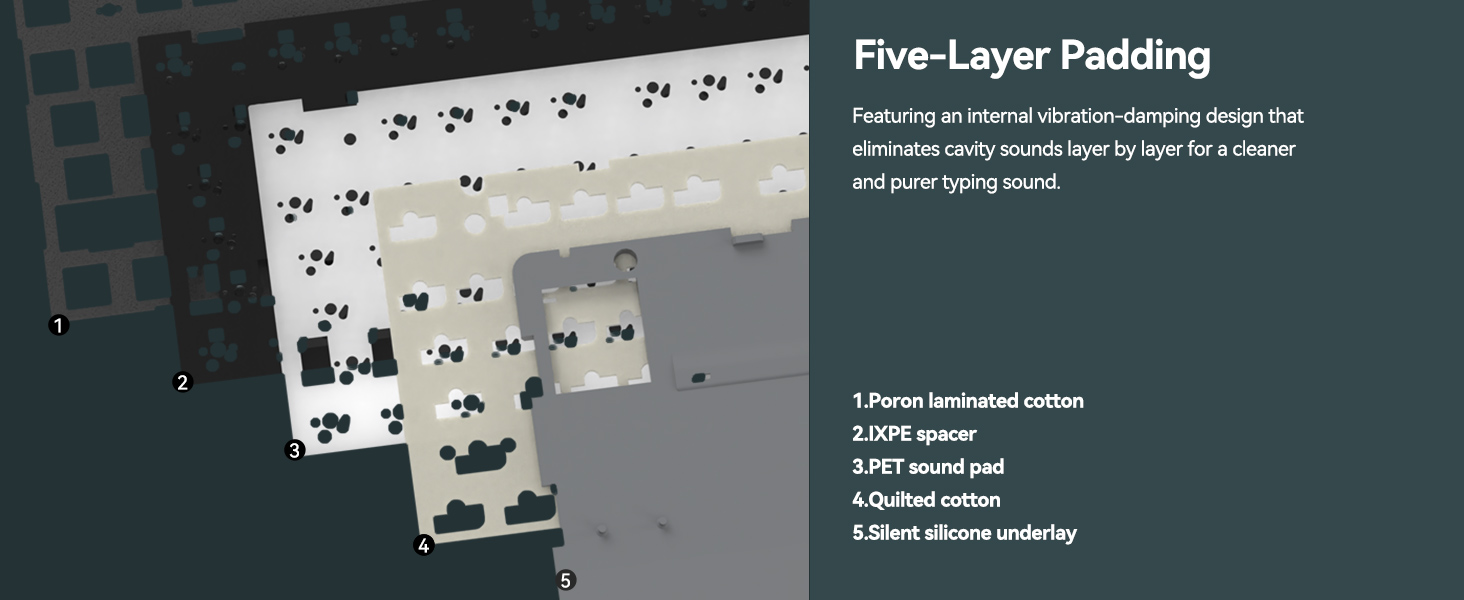 1

2

3

4

5

Five-Layer Padding

Featuring an internal vibration-damping design that eliminates cavity sounds layer by layer for a cleaner and purer typing sound.

1.Poron laminated cotton
2.IXPE spacer
3.PET sound pad
4.Quilted cotton
5.Silent silicone underlay