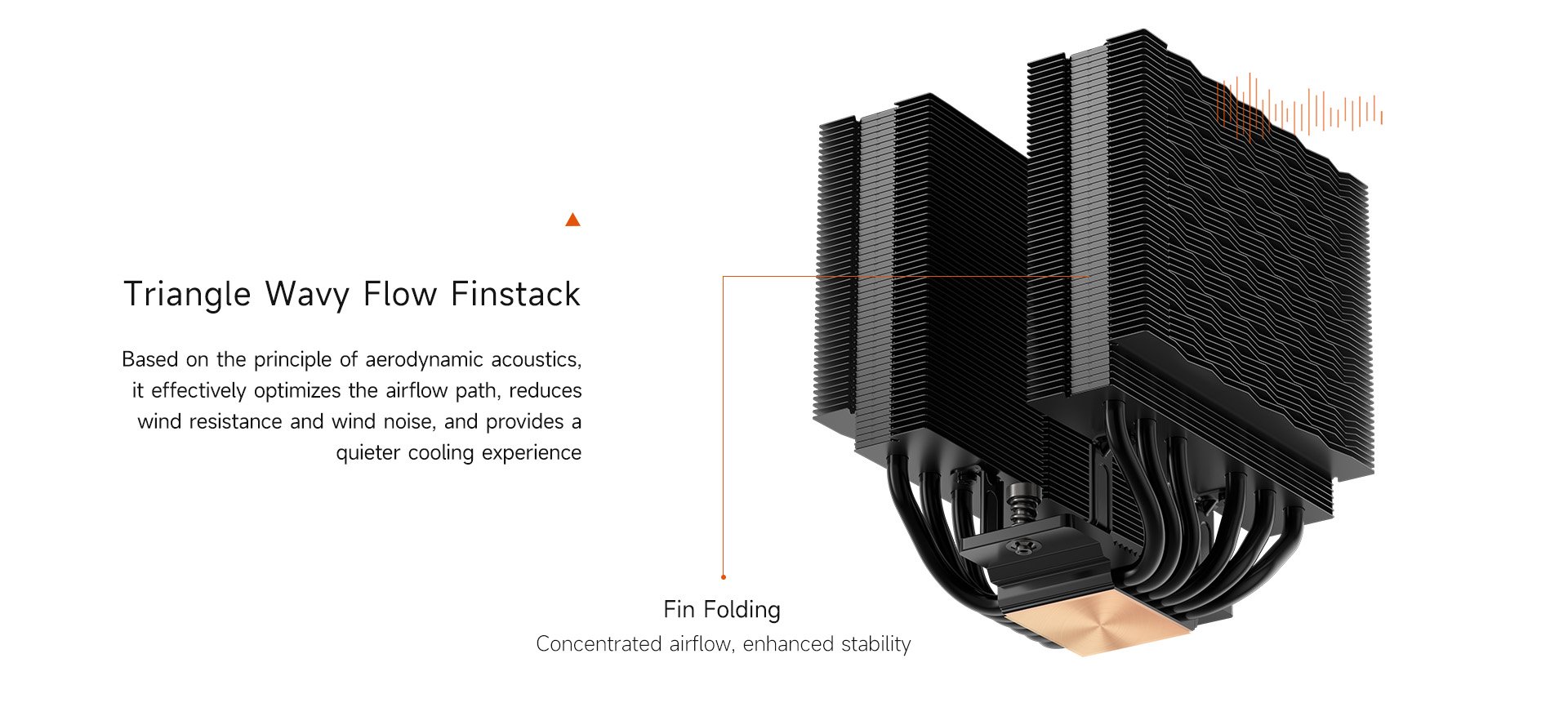 Triangle Wavy Flow Finstack

Based on the principle of aerodynamic acoustics, it effectively optimizes the airflow path, reduces wind resistance and wind noise, and provides a quieter cooling experience

Fin Folding

Concentrated airflow, enhanced stability