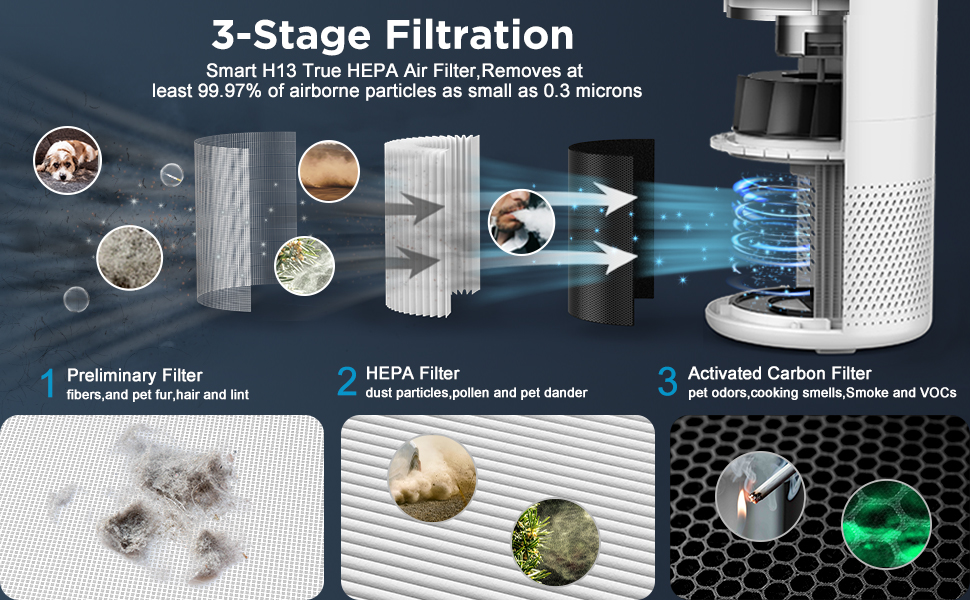 3-Stage Filtration

Smart H13 True HEPA Air Filter,Removes at least 99.97% of airborne particles as small as 0.3 microns

1 Preliminary Filter
fibers,and pet fur,hair and lint

2 HEPA Filter
dust particles,pollen and pet dander

3 Activated Carbon Filter
pet odors,cooking smells,Smoke and VOCs