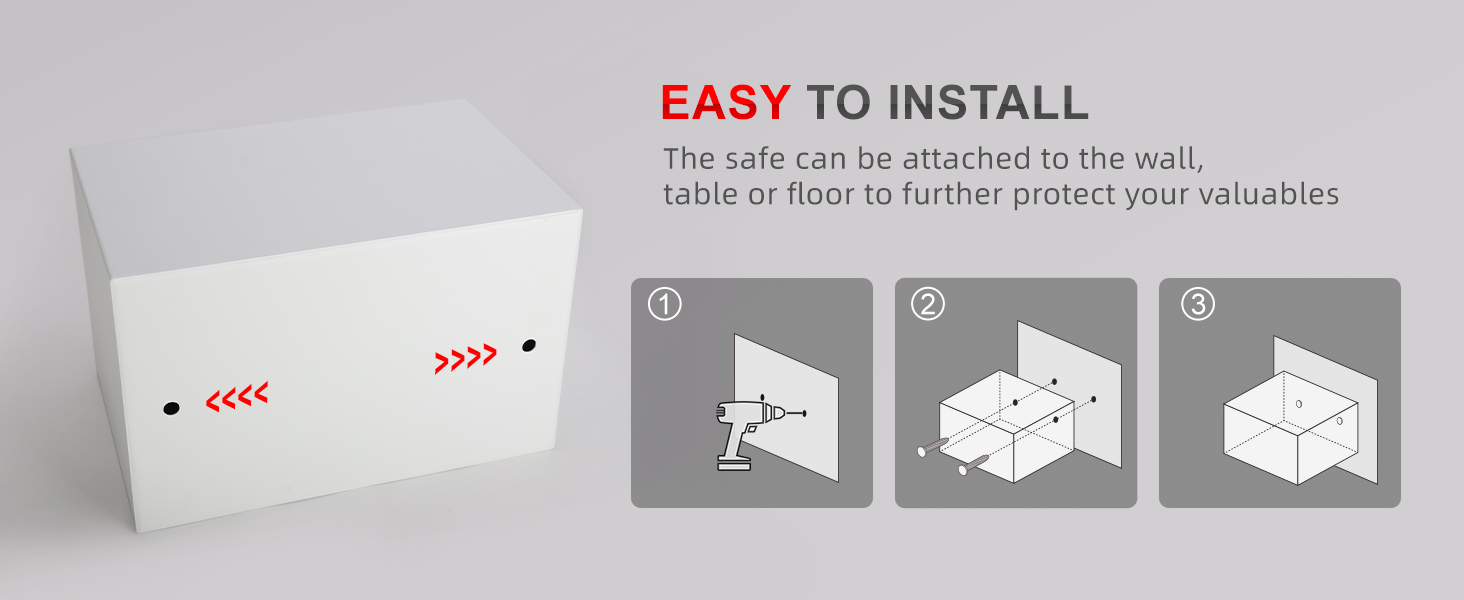 <<<<

>>>>

EASY TO INSTALL

The safe can be attached to the wall, table or floor to further protect your valuables

①

②

③