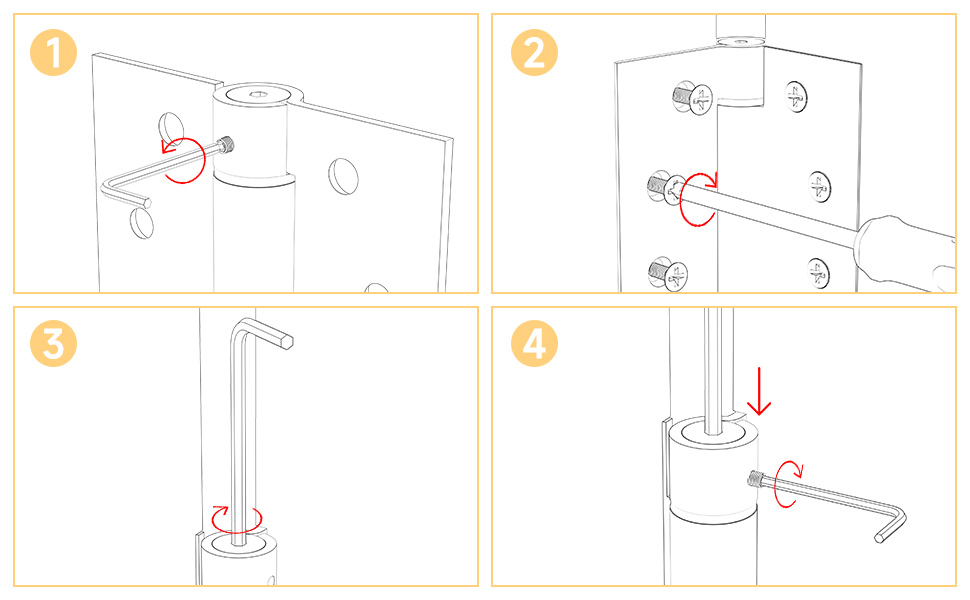 1

2

3

4