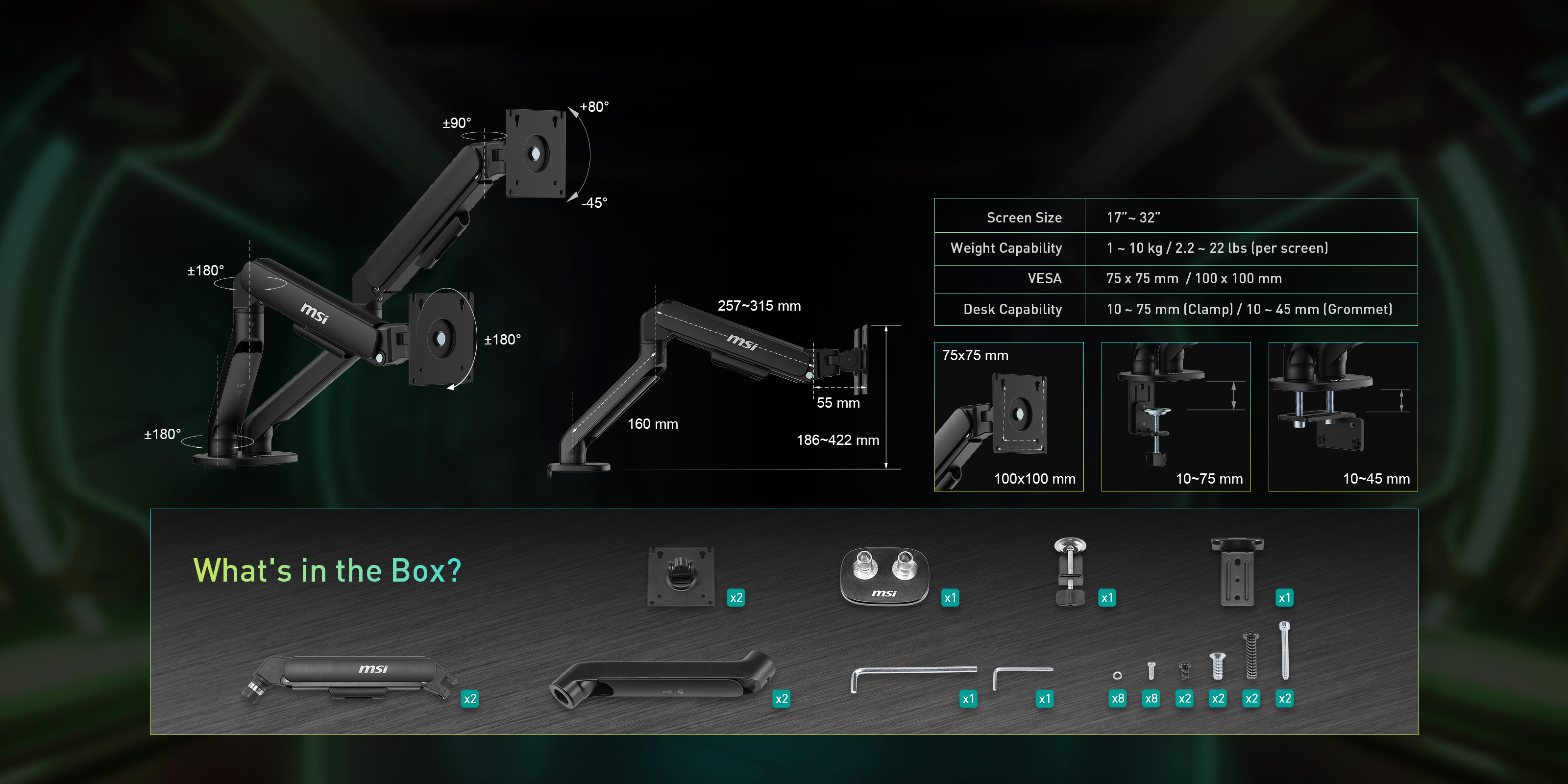 ±90°
+80°
-45°
±180°
msi
±180°
±180°

257~315 mm
msi
55 mm
160 mm
186~422 mm

| Screen Size | 17"~ 32" |
|---|---|
| Weight Capability | 1 ~ 10 kg / 2.2 ~ 22 lbs (per screen) |
| VESA | 75 x 75 mm / 100 x 100 mm |
| Desk Capability | 10 ~ 75 mm (Clamp) / 10 ~ 45 mm (Grommet) |

75x75 mm
100x100 mm
10~75 mm
10~45 mm

What's in the Box?
x2
msi
x1
x1
x1
msi
x2
x2
x1
x1
x8
x8
x2
x2
x2
x2