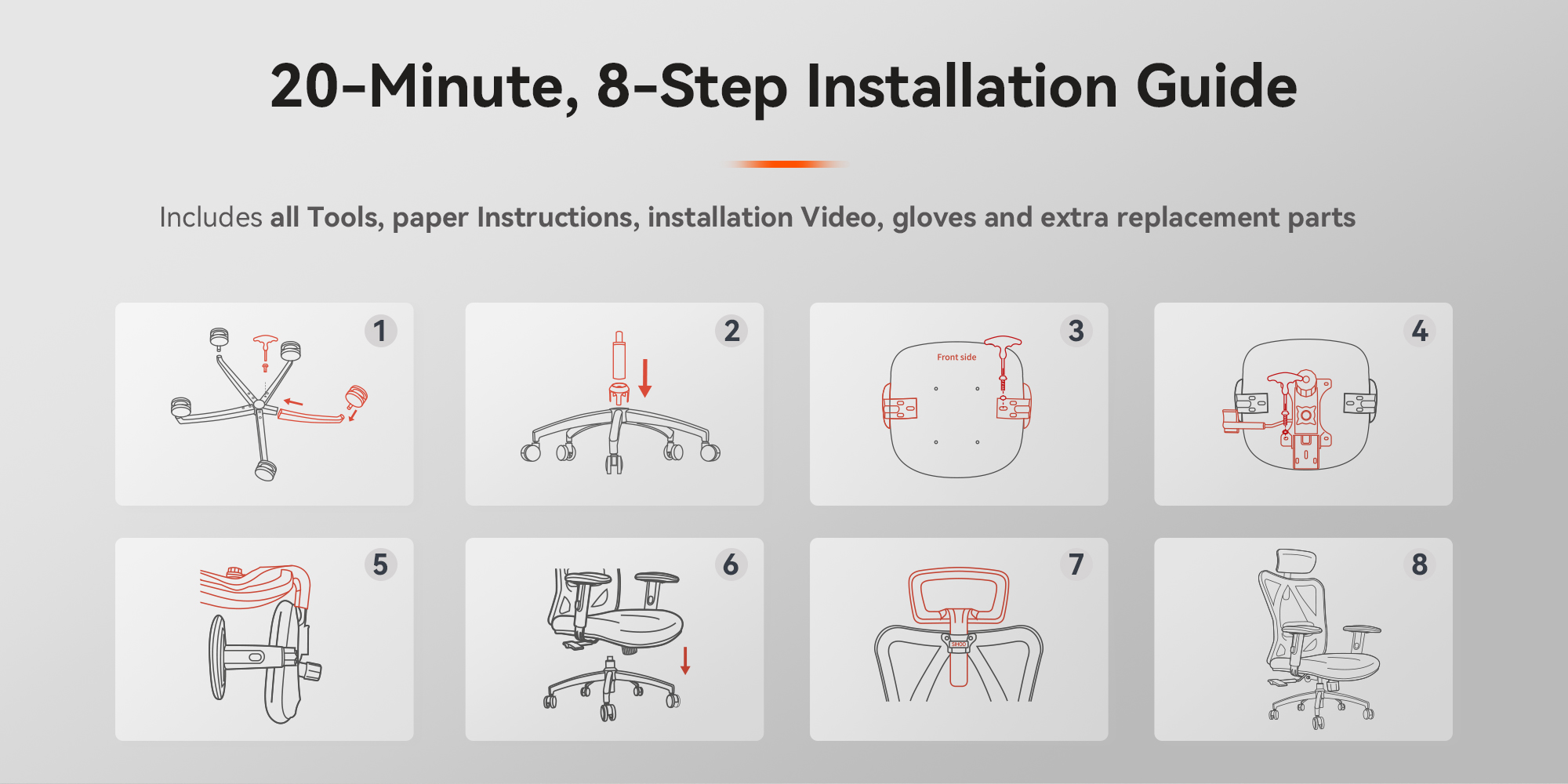 20-Minute, 8-Step Installation Guide

Includes all Tools, paper Instructions, installation Video, gloves and extra replacement parts

1

2

3

Front side

4

5

6

7

SIHOO

8