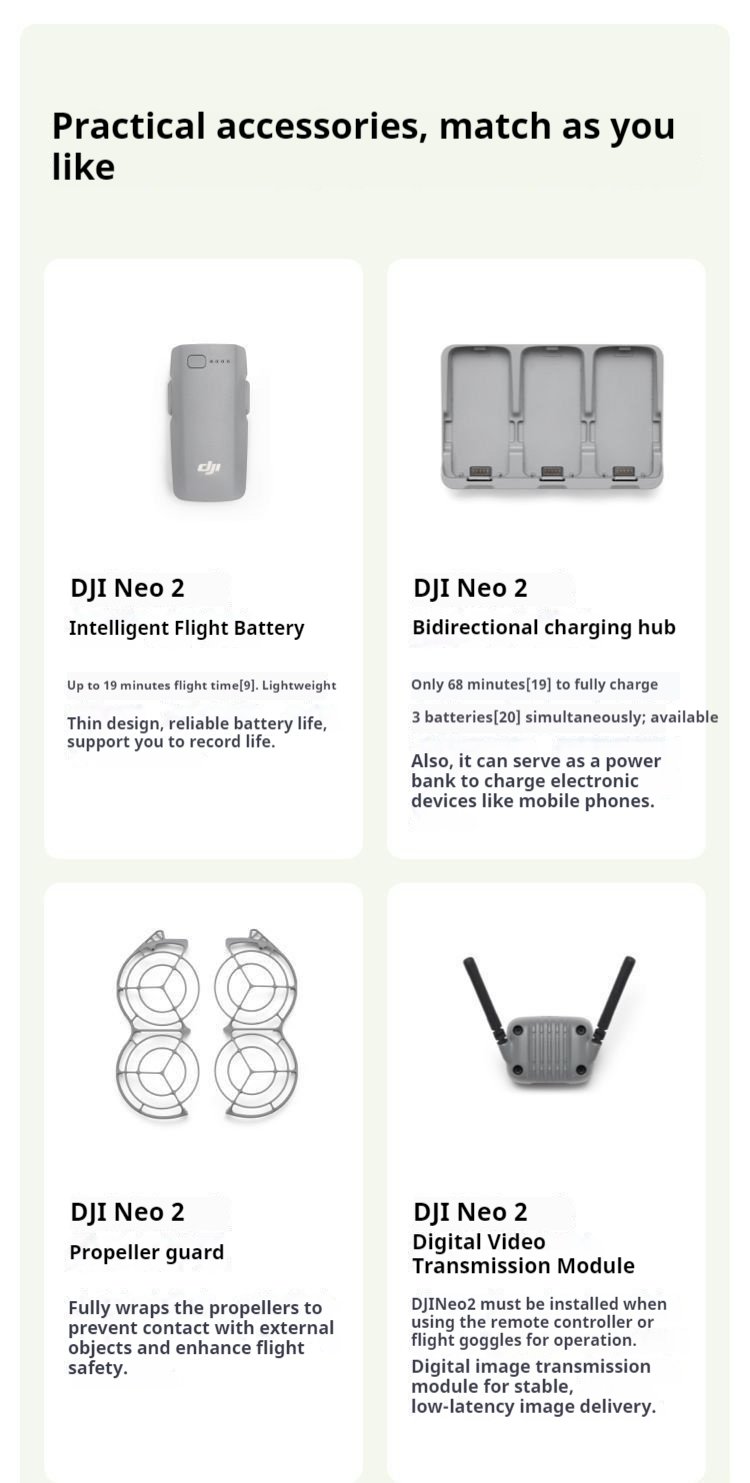 Practical accessories, match as you like

dji

DJI Neo 2
Intelligent Flight Battery

Up to 19 minutes flight time[9]. Lightweight

Thin design, reliable battery life, support you to record life.

DJI Neo 2
Bidirectional charging hub

Only 68 minutes[19] to fully charge

3 batteries[20] simultaneously; available

Also, it can serve as a power bank to charge electronic devices like mobile phones.

DJI Neo 2
Propeller guard

Fully wraps the propellers to prevent contact with external objects and enhance flight safety.

DJI Neo 2
Digital Video Transmission Module

DJINeo2 must be installed when using the remote controller or flight goggles for operation.

Digital image transmission module for stable, low-latency image delivery.