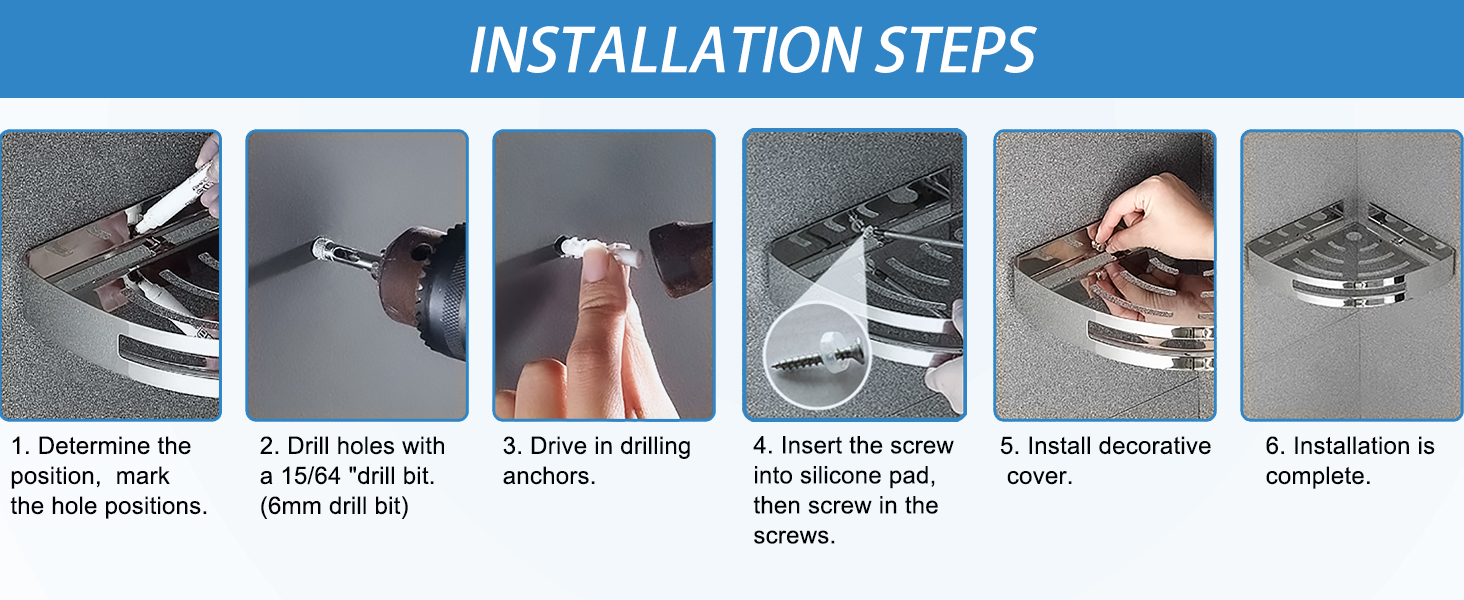 INSTALLATION STEPS

1. Determine the position, mark the hole positions.

2. Drill holes with a 15/64 "drill bit. (6mm drill bit)

3. Drive in drilling anchors.

4. Insert the screw into silicone pad, then screw in the screws.

5. Install decorative cover.

6. Installation is complete.