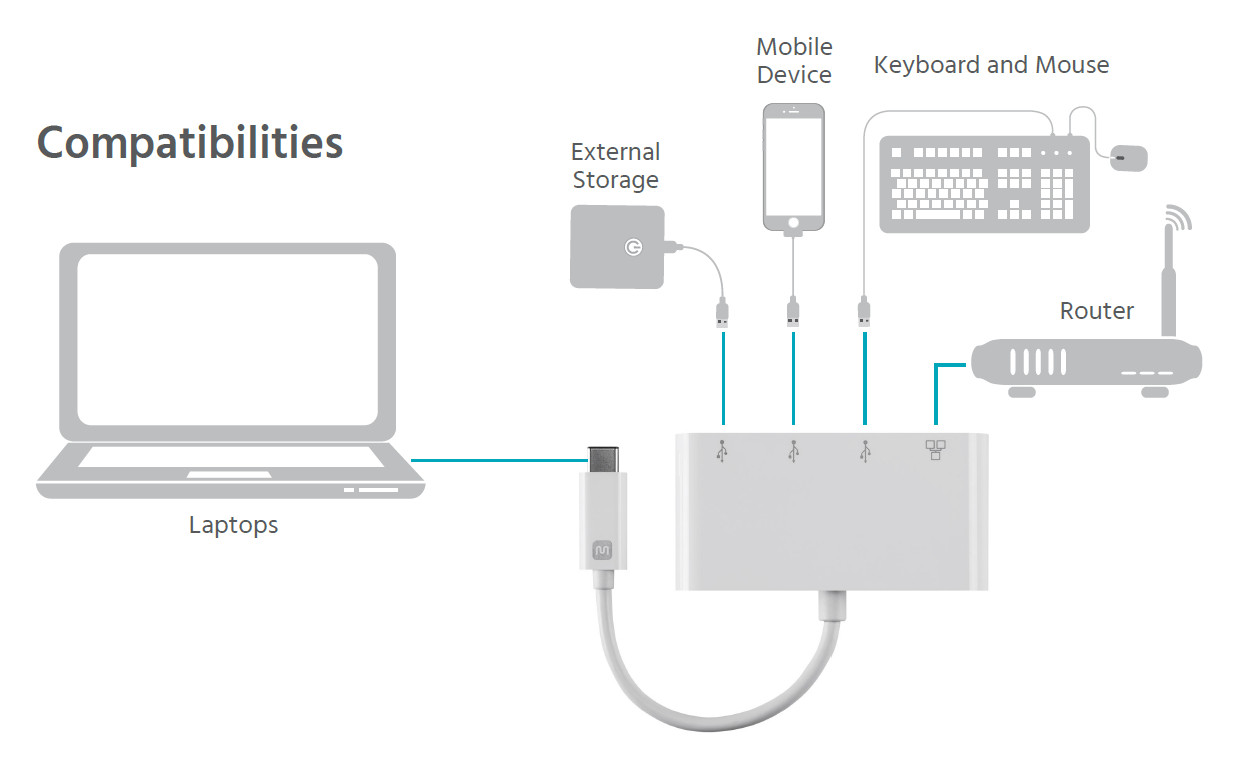 Compatibilities

External Storage

Mobile Device

Keyboard and Mouse

Router

Laptops