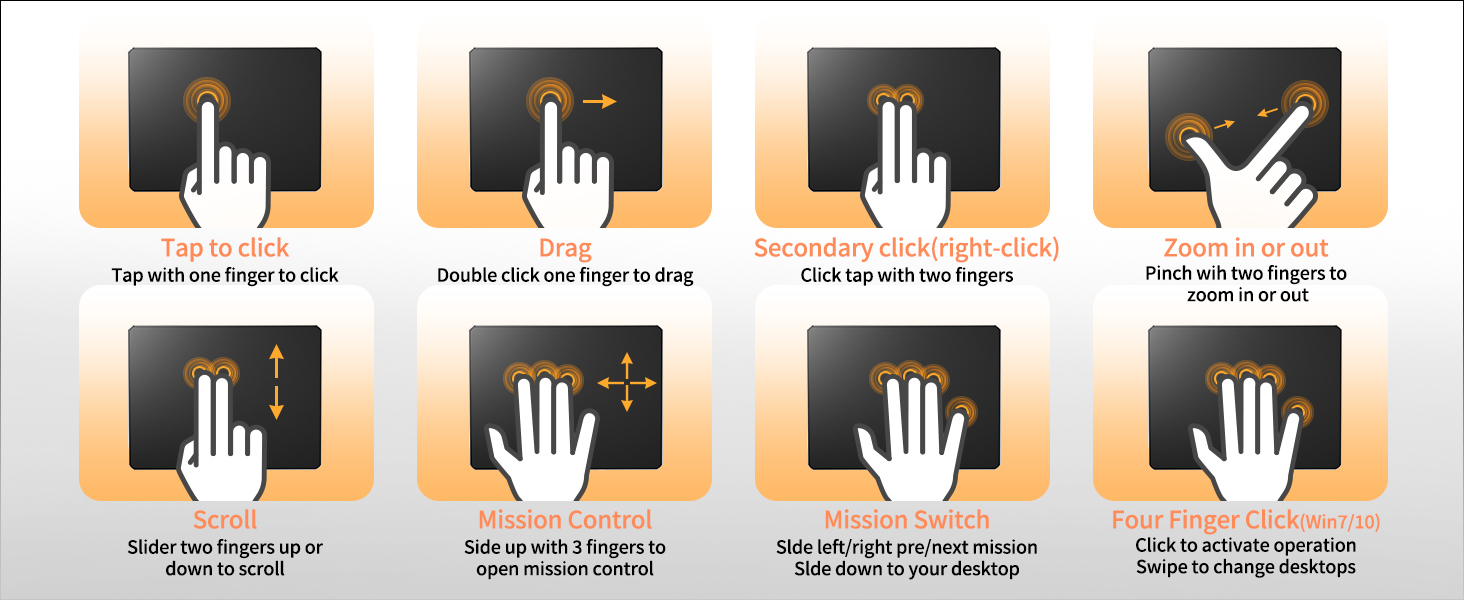 Tap to click
Tap with one finger to click

Drag
Double click one finger to drag

Secondary click(right-click)
Click tap with two fingers

Zoom in or out
Pinch wih two fingers to zoom in or out

Scroll
Slider two fingers up or down to scroll

Mission Control
Side up with 3 fingers to open mission control

Mission Switch
Slde left/right pre/next mission
Slde down to your desktop

Four Finger Click(Win7/10)
Click to activate operation
Swipe to change desktops