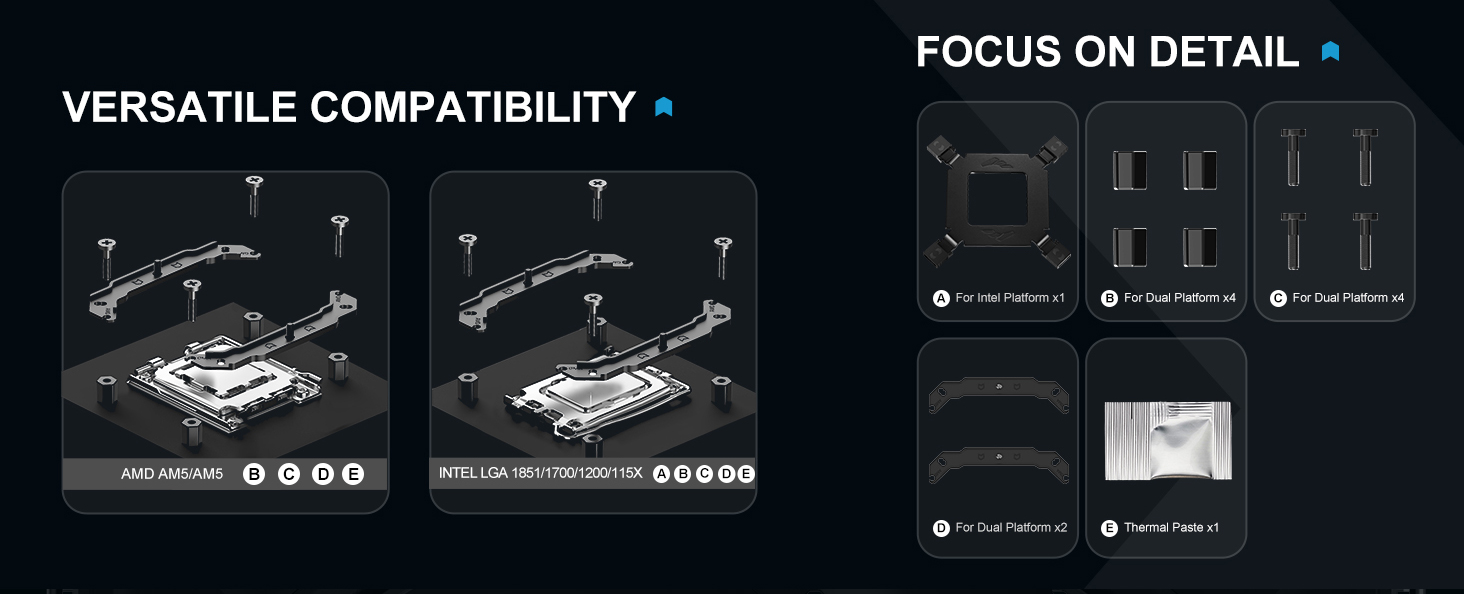 VERSATILE COMPATIBILITY

AMD AM5/AM5 B C D E

INTEL LGA 1851/1700/1200/115X A B C D E

FOCUS ON DETAIL

A For Intel Platform x1

B For Dual Platform x4

C For Dual Platform x4

D For Dual Platform x2

E Thermal Paste x1