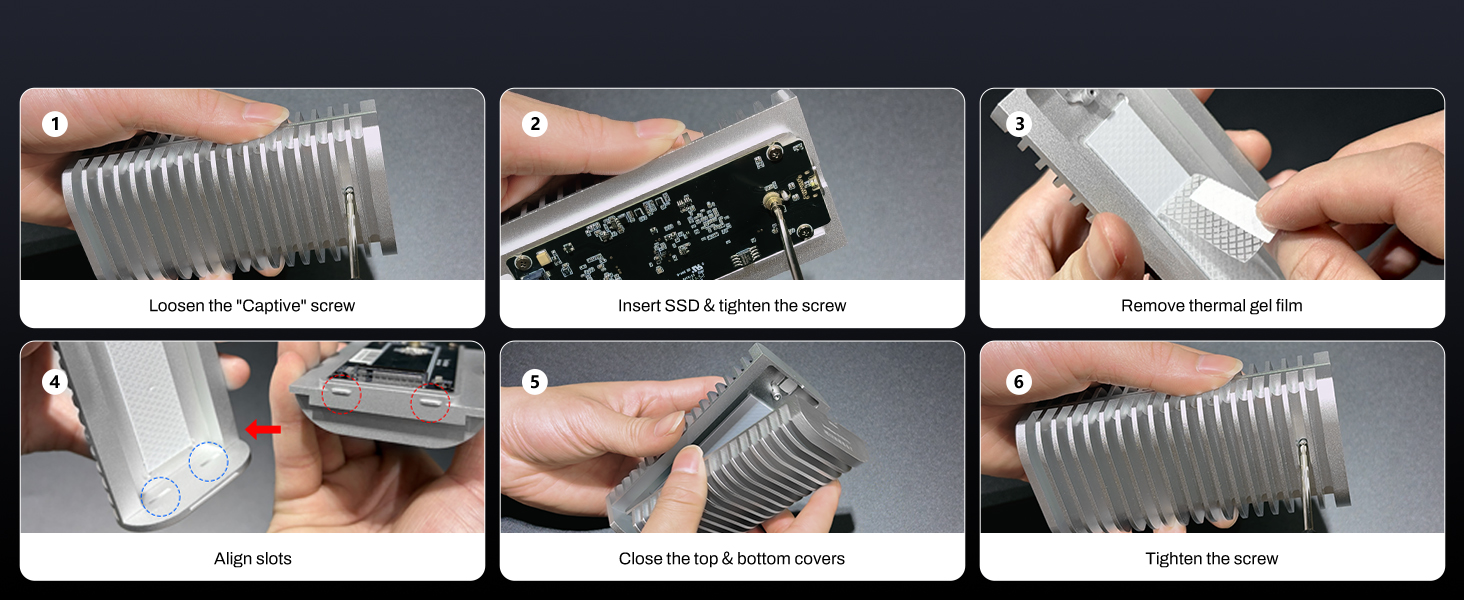 1
Loosen the "Captive" screw

2
Insert SSD & tighten the screw

3
Remove thermal gel film

4
Align slots

5
Close the top & bottom covers

6
Tighten the screw