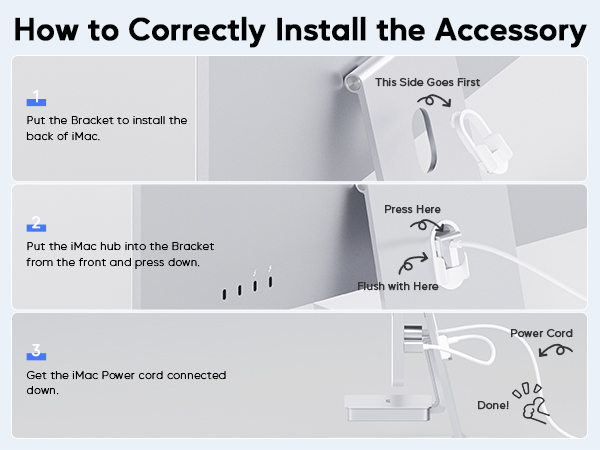 How to Correctly Install the Accessory

1
Put the Bracket to install the back of iMac.

This Side Goes First

2
Put the iMac hub into the Bracket from the front and press down.

Press Here

Flush with Here

3
Get the iMac Power cord connected down.

Power Cord

Done!