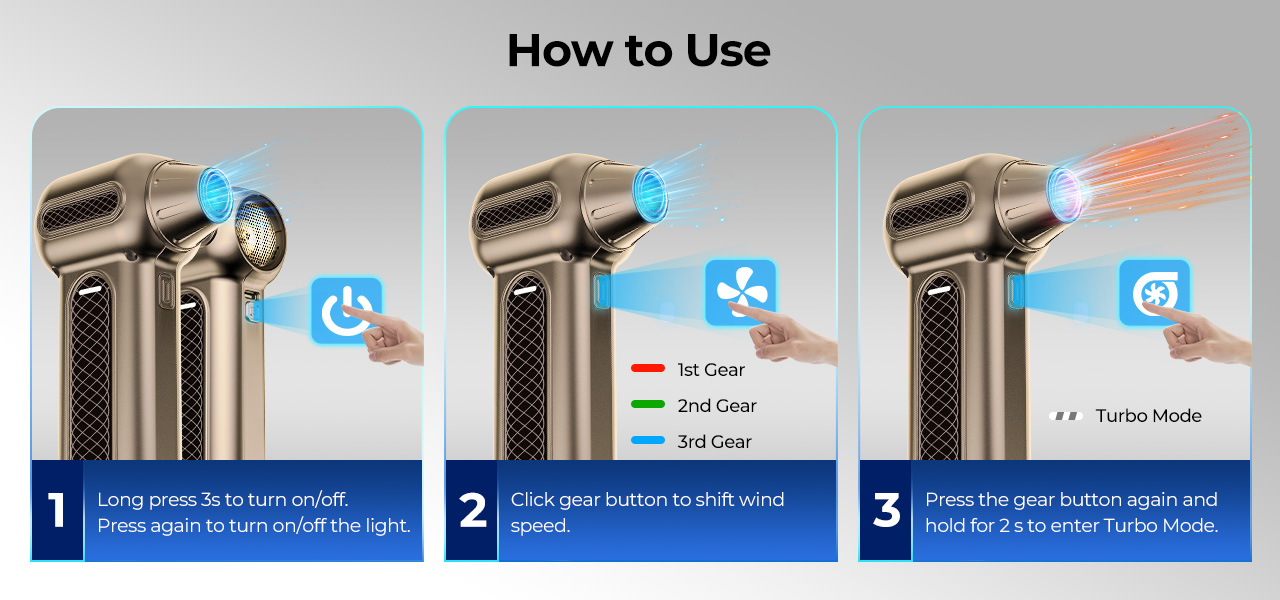 How to Use

1 Long press 3s to turn on/off. Press again to turn on/off the light.

1st Gear
2nd Gear
3rd Gear

2 Click gear button to shift wind speed.

Turbo Mode

3 Press the gear button again and hold for 2 s to enter Turbo Mode.