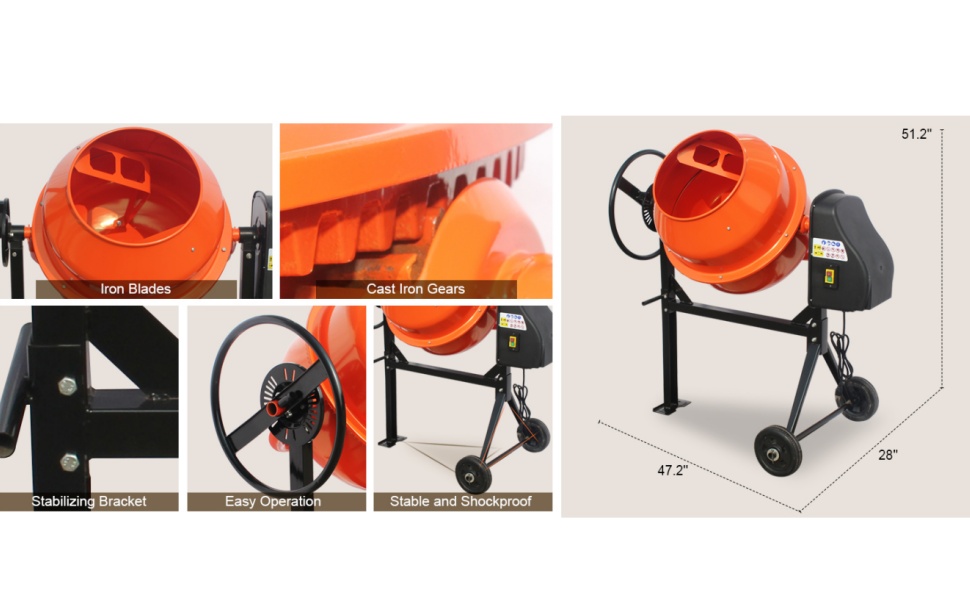 Iron Blades

Cast Iron Gears

Stabilizing Bracket

Easy Operation

Stable and Shockproof

51.2"

47.2"

28"