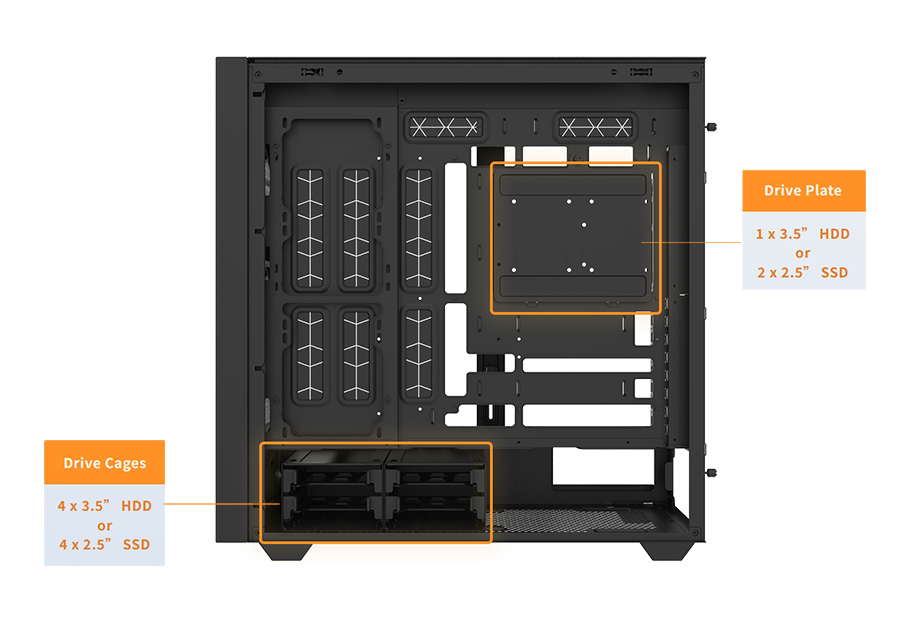 Drive Plate

1 x 3.5” HDD
or
2 x 2.5” SSD

Drive Cages

4 x 3.5” HDD
or
4 x 2.5” SSD