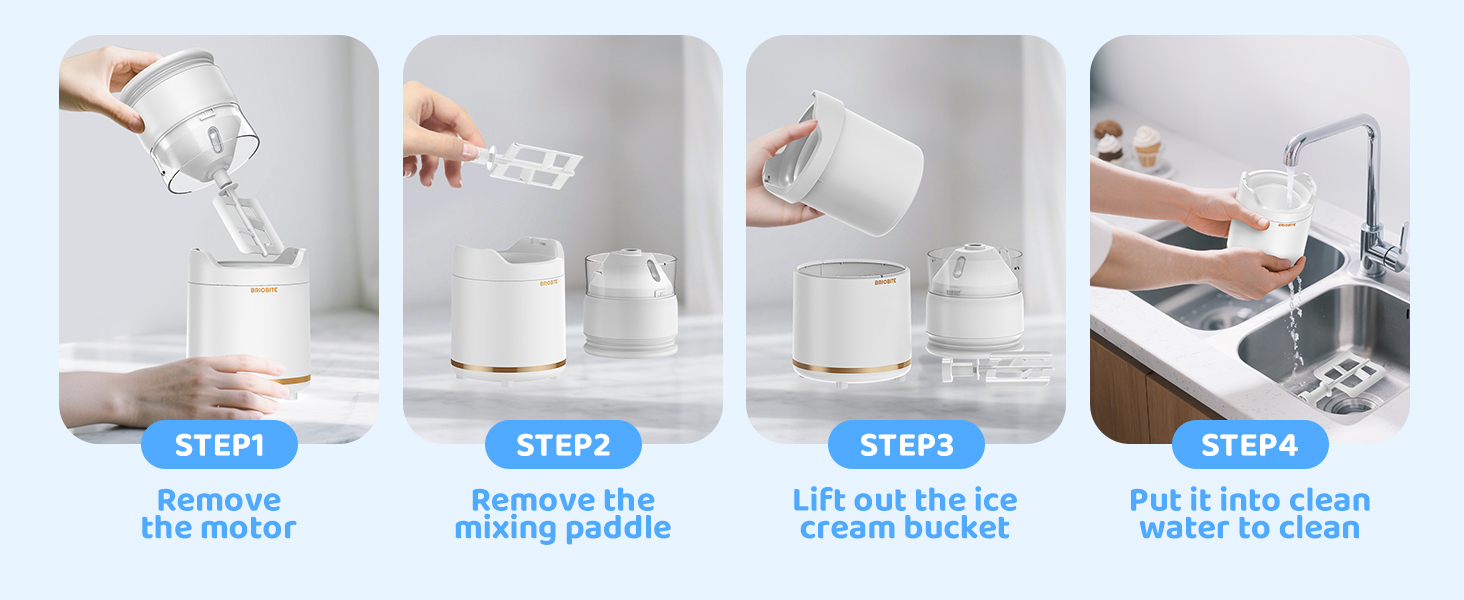 BRIOBITE

STEP1

Remove the motor

BRIOBITE

STEP2

Remove the mixing paddle

BRIOBITE

STEP3

Lift out the ice cream bucket

STEP4

Put it into clean water to clean