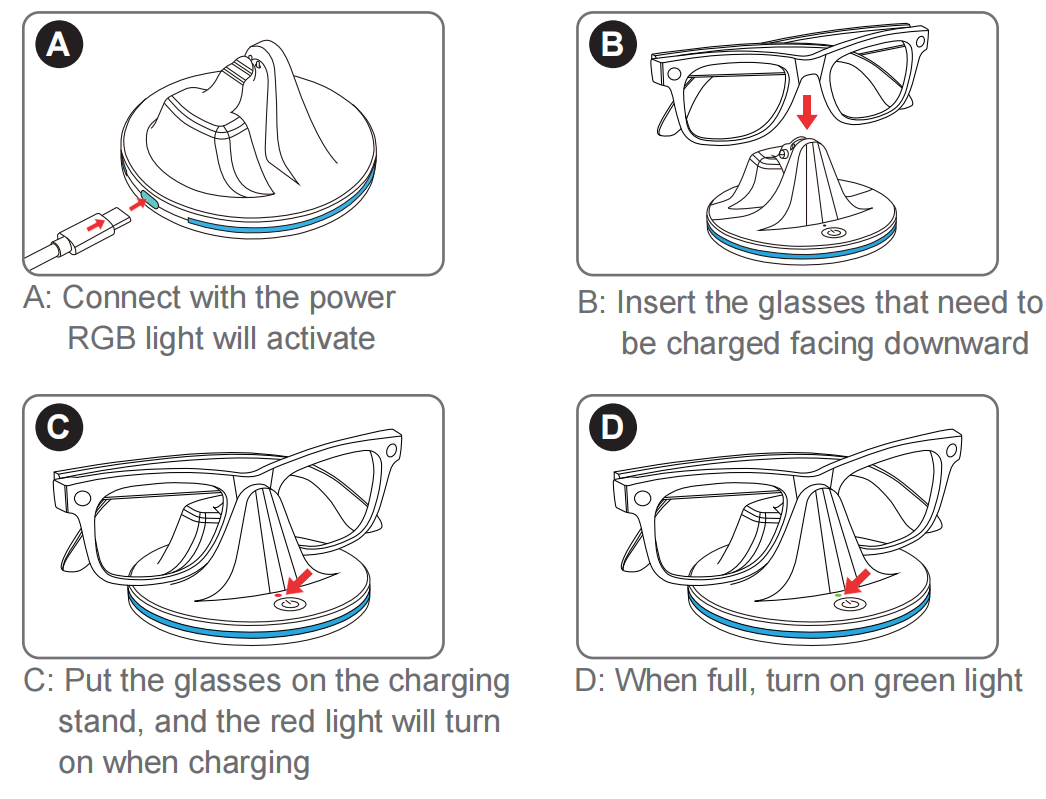 A

A: Connect with the power
RGB light will activate

B

B: Insert the glasses that need to be charged facing downward

C

C: Put the glasses on the charging stand, and the red light will turn on when charging

D

D: When full, turn on green light