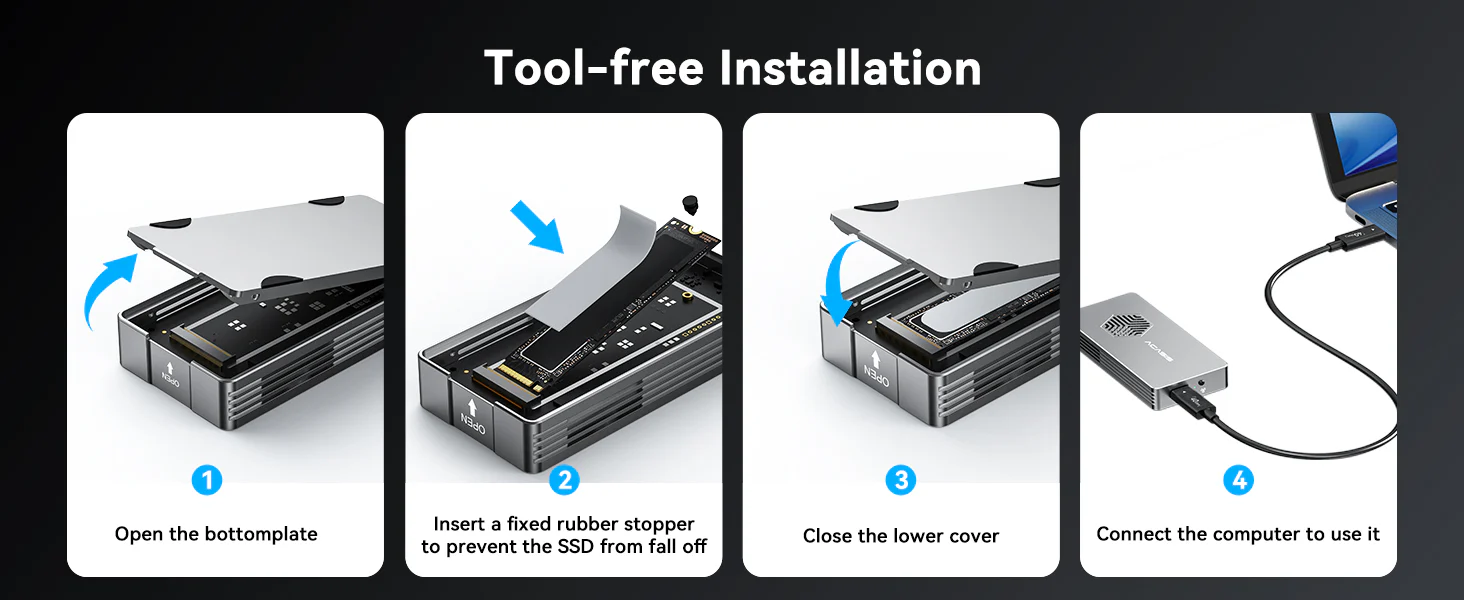 Tool-free Installation

OPEN

1

Open the bottomplate

OPEN

2

Insert a fixed rubber stopper to prevent the SSD from fall off

OPEN

3

Close the lower cover

ACASIS

4

Connect the computer to use it