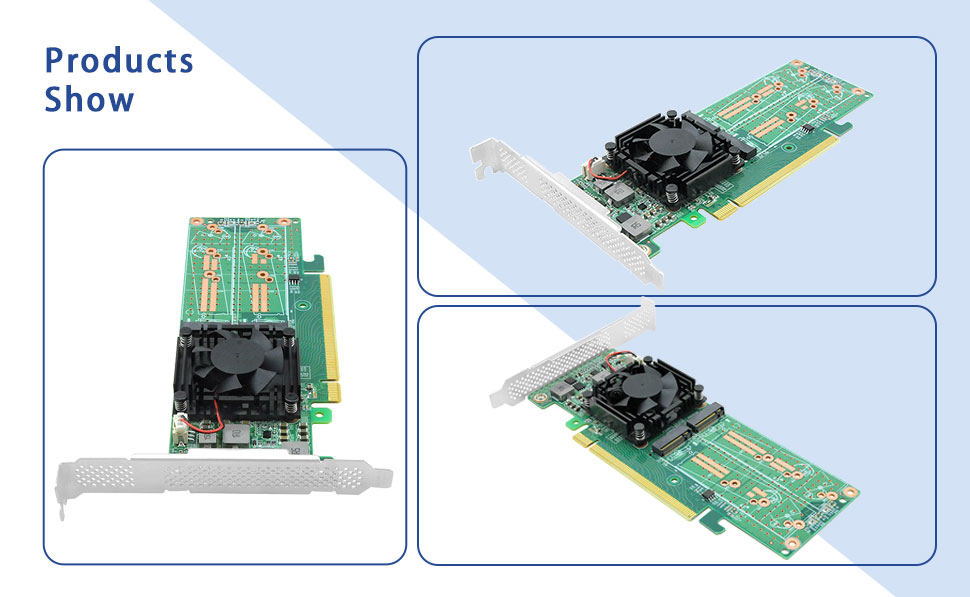 Products
Show