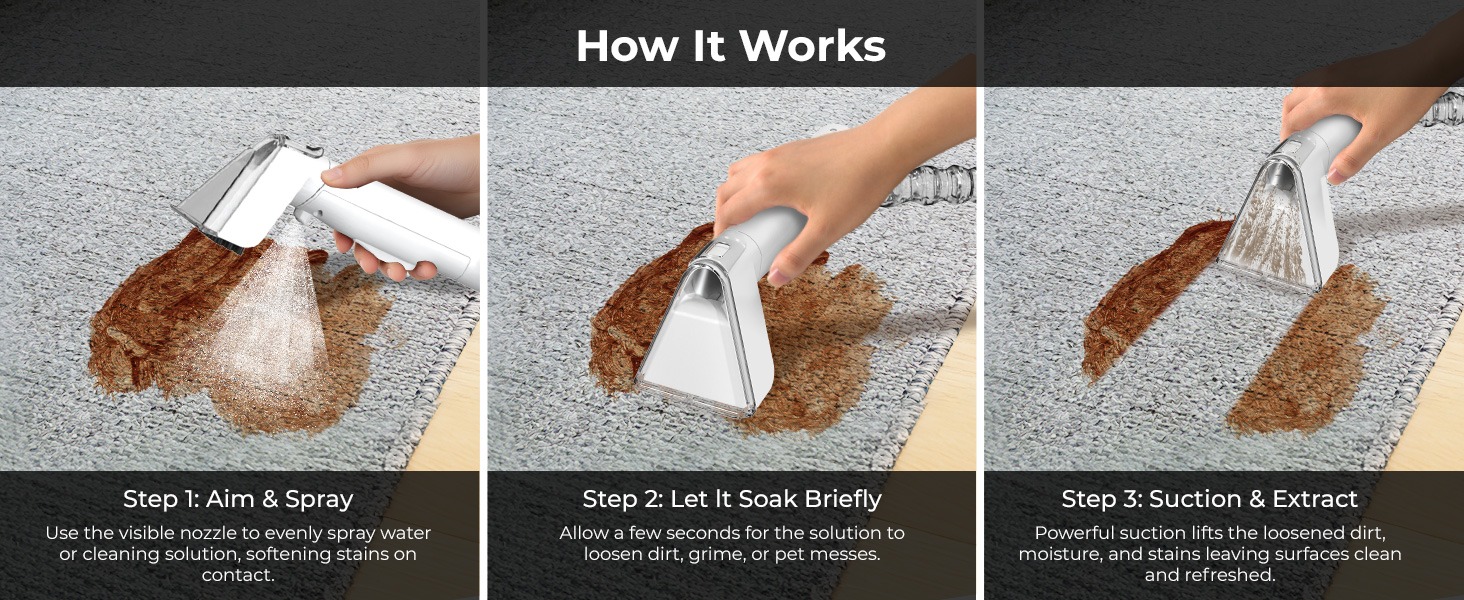 How It Works

Step 1: Aim & Spray

Use the visible nozzle to evenly spray water or cleaning solution, softening stains on contact.

Step 2: Let It Soak Briefly

Allow a few seconds for the solution to loosen dirt, grime, or pet messes.

Step 3: Suction & Extract

Powerful suction lifts the loosened dirt, moisture, and stains leaving surfaces clean and refreshed.