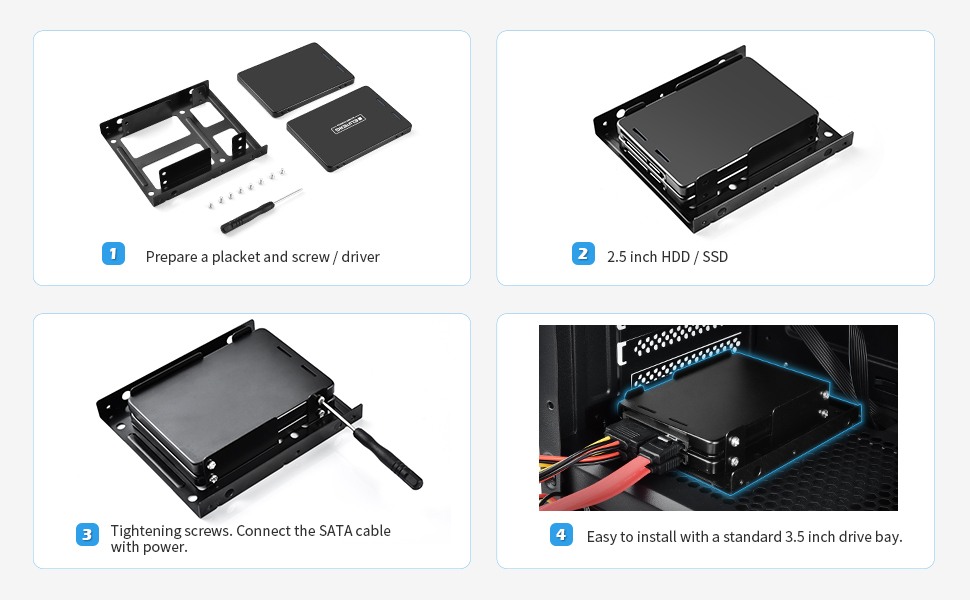 1 Prepare a placket and screw / driver

2 2.5 inch HDD / SSD

3 Tightening screws. Connect the SATA cable with power.

4 Easy to install with a standard 3.5 inch drive bay.