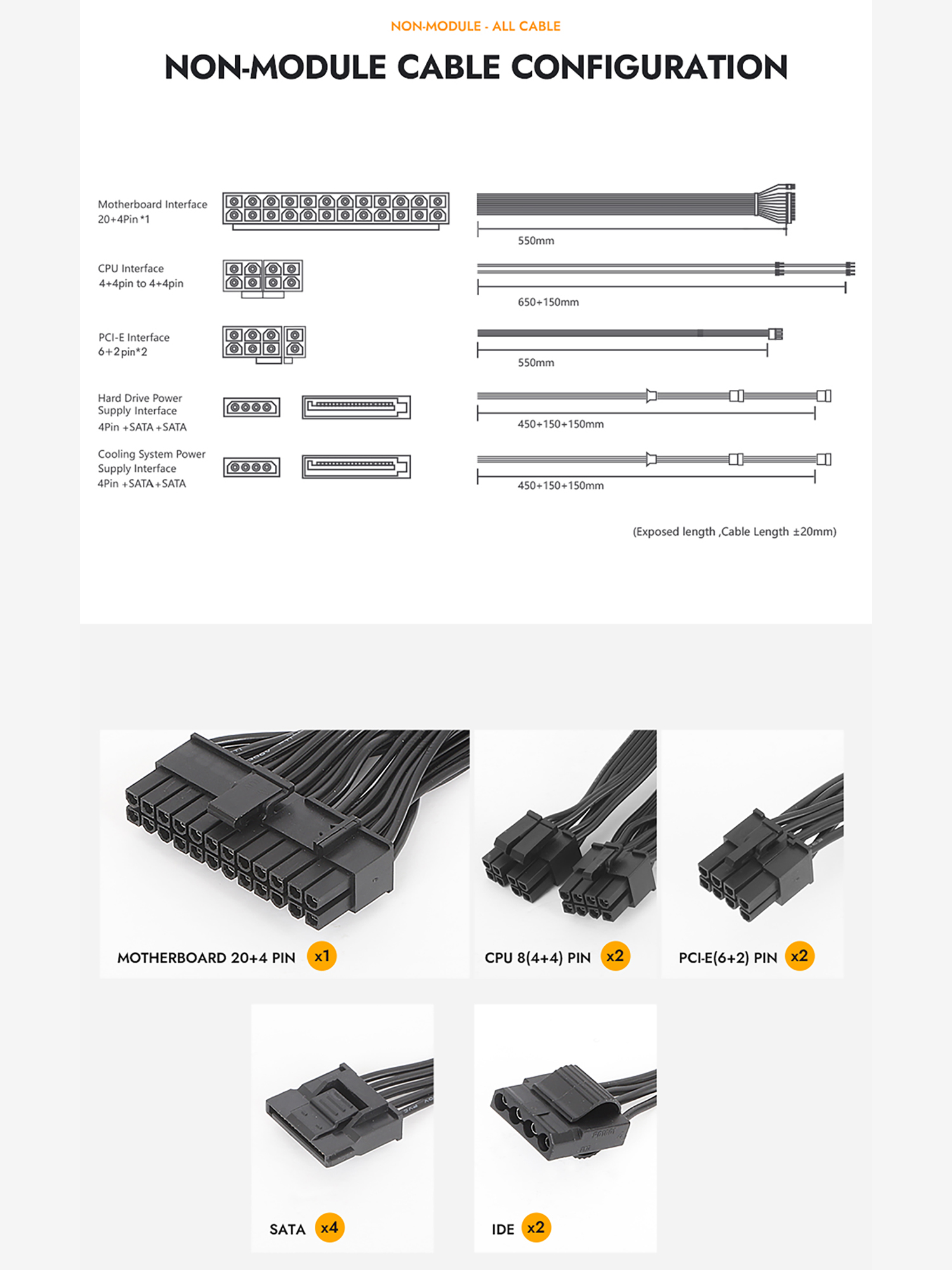 NON-MODULE - ALL CABLE

NON-MODULE CABLE CONFIGURATION

Motherboard Interface
20+4Pin *1

550mm

CPU Interface
4+4pin to 4+4pin

650+150mm

PCI-E Interface
6+2pin*2

550mm

Hard Drive Power
Supply Interface
4Pin +SATA +SATA

450+150+150mm

Cooling System Power
Supply Interface
4Pin +SATA+SATA

450+150+150mm

(Exposed length ,Cable Length ±20mm)

MOTHERBOARD 20+4 PIN x1

CPU 8(4+4) PIN x2

PCI-E(6+2) PIN x2

SATA x4

IDE x2