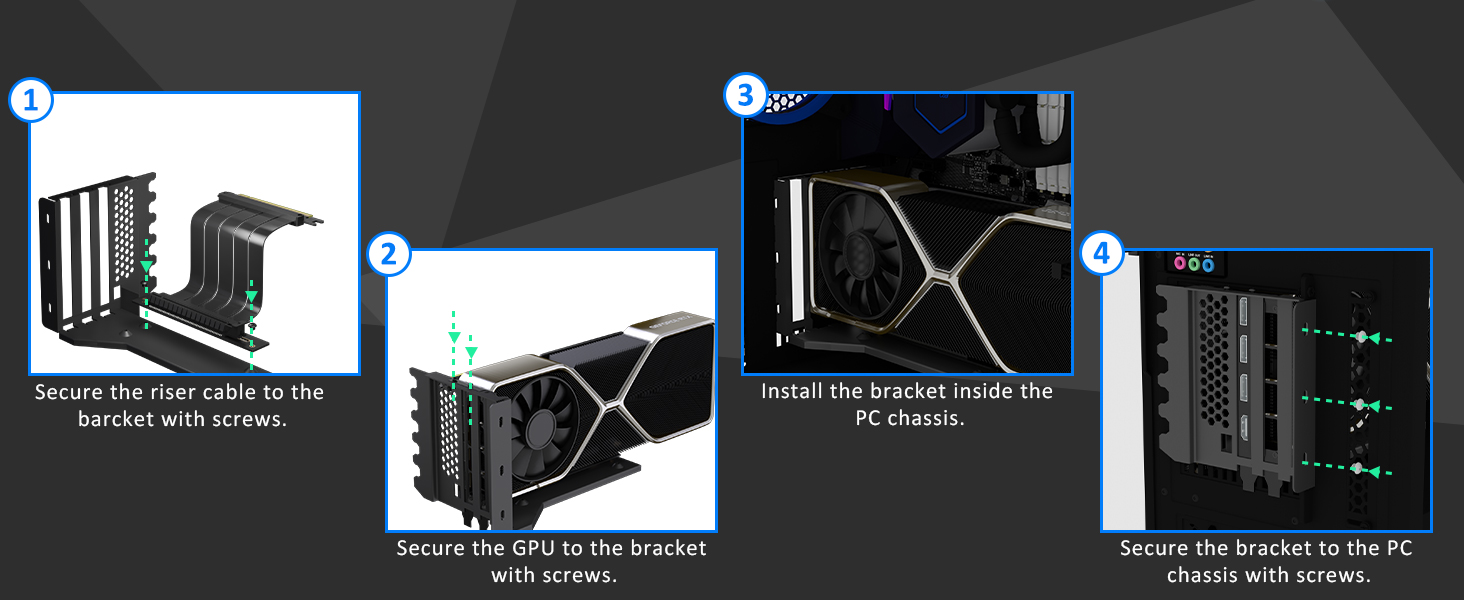 1

Secure the riser cable to the barcket with screws.

2

Secure the GPU to the bracket with screws.

3

Install the bracket inside the PC chassis.

4

Secure the bracket to the PC chassis with screws.