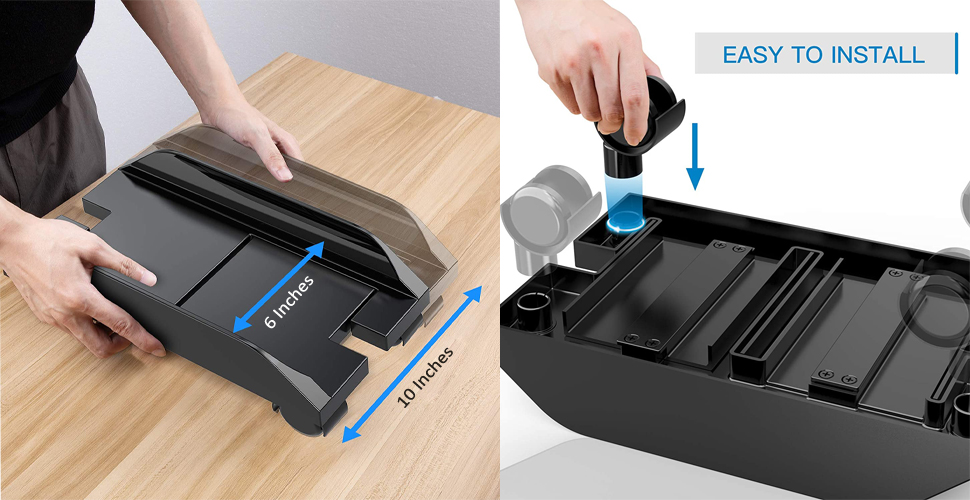 6 Inches
10 Inches
EASY TO INSTALL