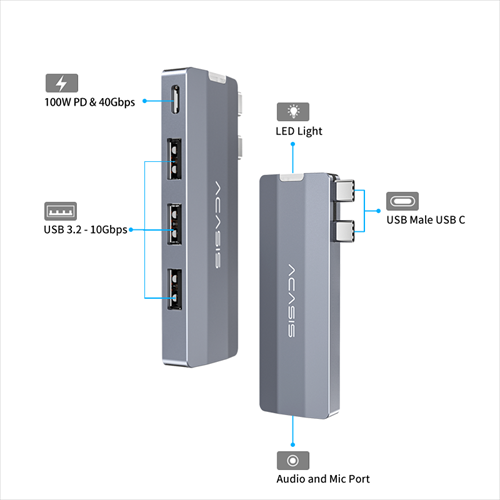 100W PD & 40Gbps

USB 3.2 - 10Gbps

ACASIS

LED Light

USB Male USB C

ACASIS

Audio and Mic Port