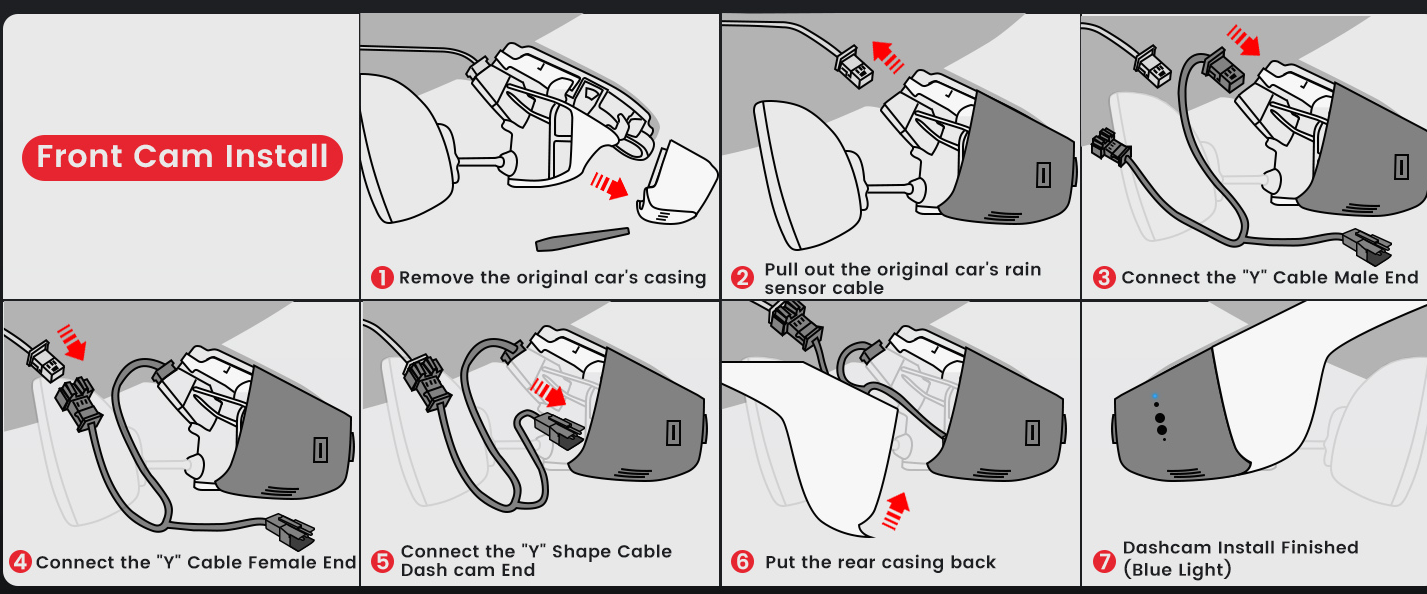 Front Cam Install

1 Remove the original car's casing

2 Pull out the original car's rain sensor cable

3 Connect the "Y" Cable Male End

4 Connect the "Y" Cable Female End

5 Connect the "Y" Shape Cable Dash cam End

6 Put the rear casing back

7 Dashcam Install Finished (Blue Light)