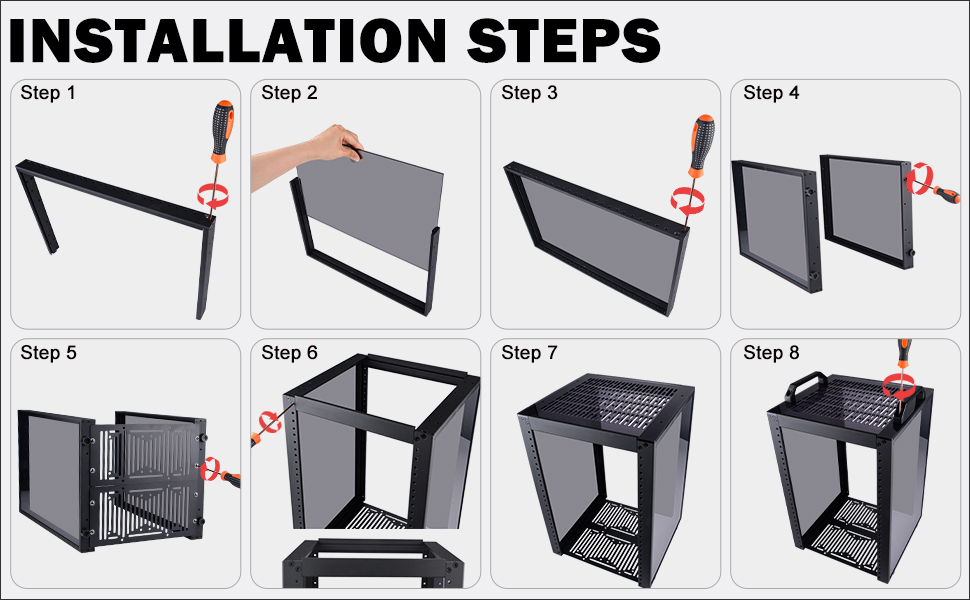 INSTALLATION STEPS

Step 1

Step 2

Step 3

Step 4

Step 5

Step 6

Step 7

Step 8