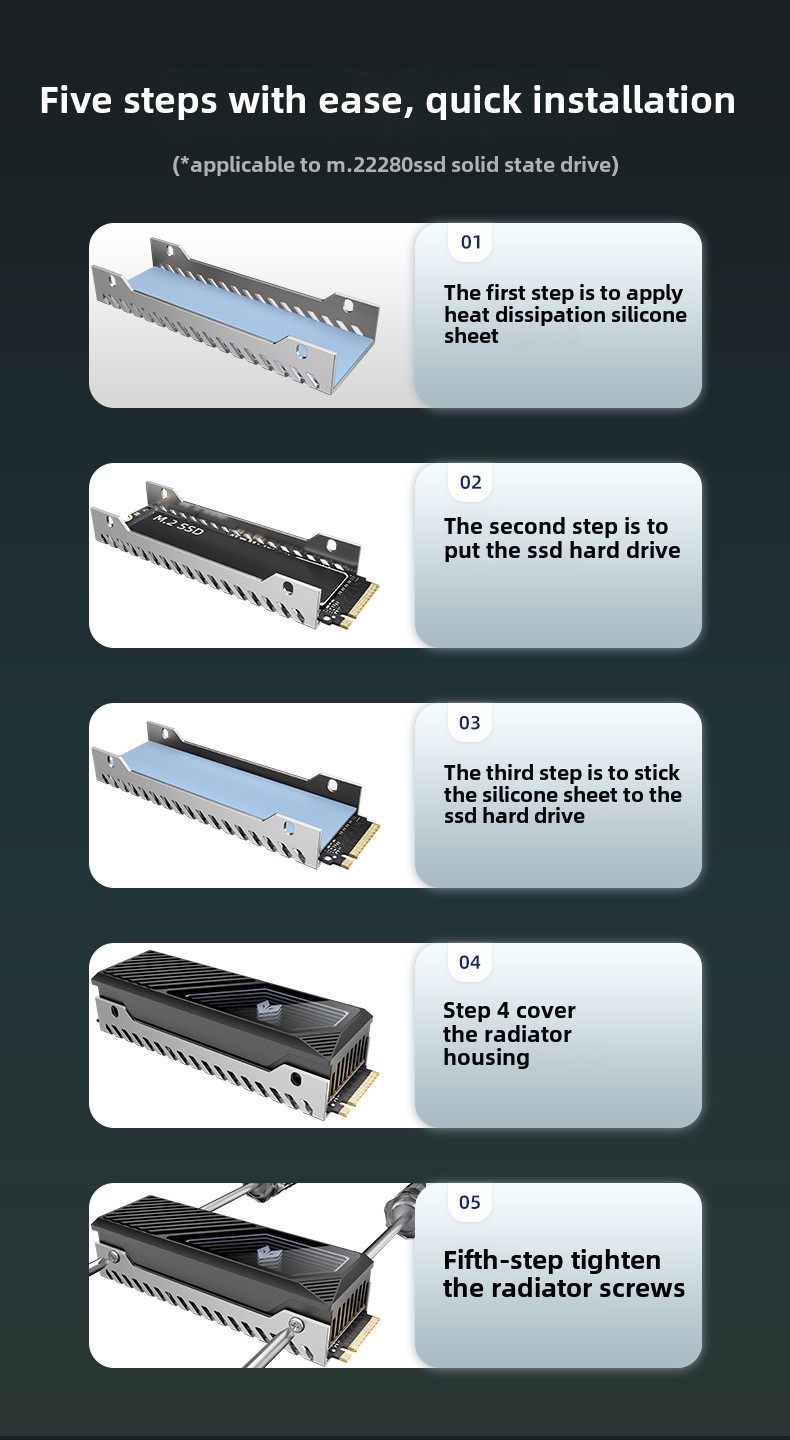 Five steps with ease, quick installation

(*applicable to m.22280ssd solid state drive)

01

The first step is to apply heat dissipation silicone sheet

M.2 SSD

02

The second step is to put the ssd hard drive

03

The third step is to stick the silicone sheet to the ssd hard drive

04

Step 4 cover the radiator housing

05

Fifth-step tighten the radiator screws