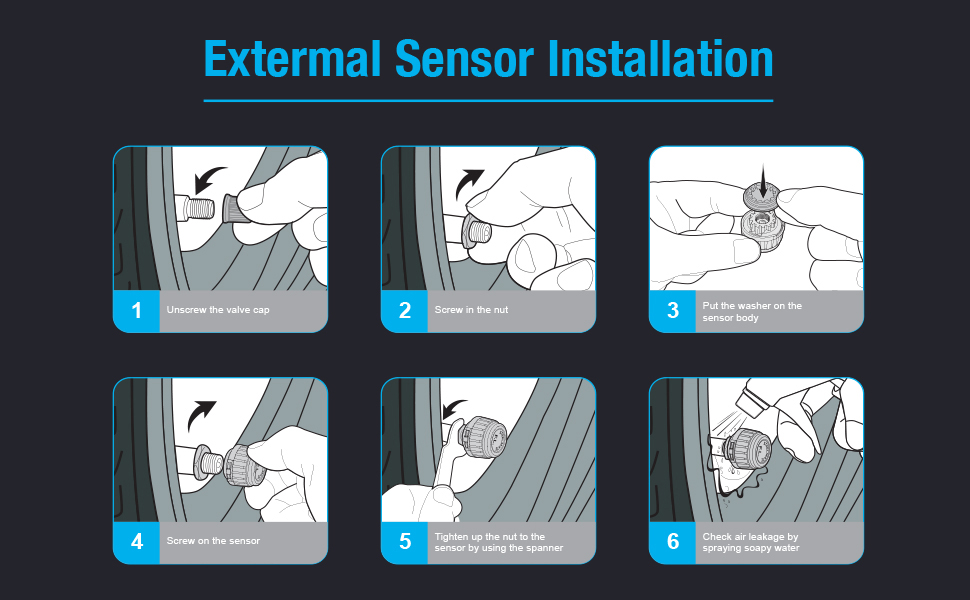 Extermal Sensor Installation

1 Unscrew the valve cap

2 Screw in the nut

3 Put the washer on the sensor body

4 Screw on the sensor

5 Tighten up the nut to the sensor by using the spanner

6 Check air leakage by spraying soapy water