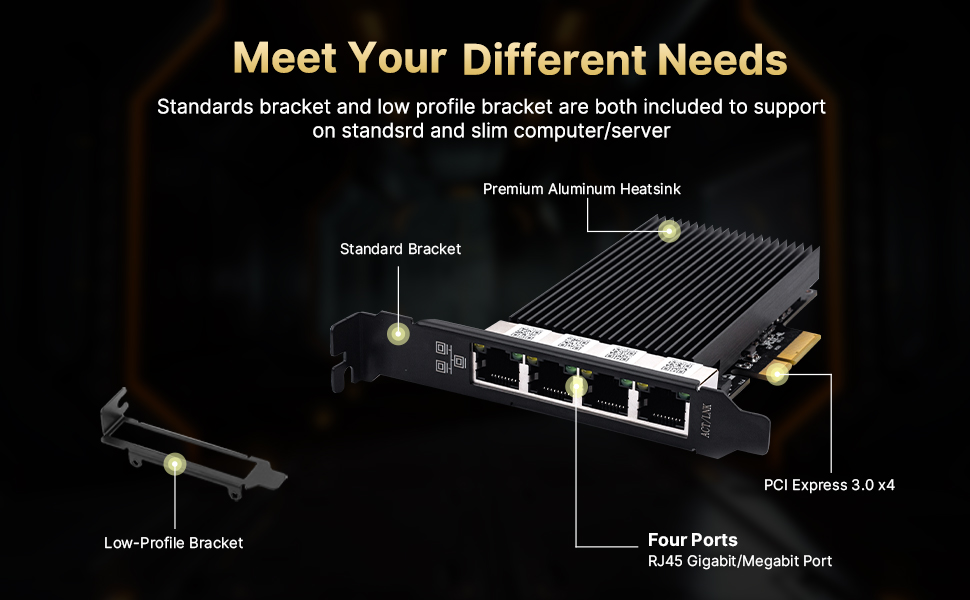 Meet Your Different Needs

Standards bracket and low profile bracket are both included to support on standsrd and slim computer/server

Premium Aluminum Heatsink

Standard Bracket

ACT/LNK

PCI Express 3.0 x4

Low-Profile Bracket

Four Ports
RJ45 Gigabit/Megabit Port