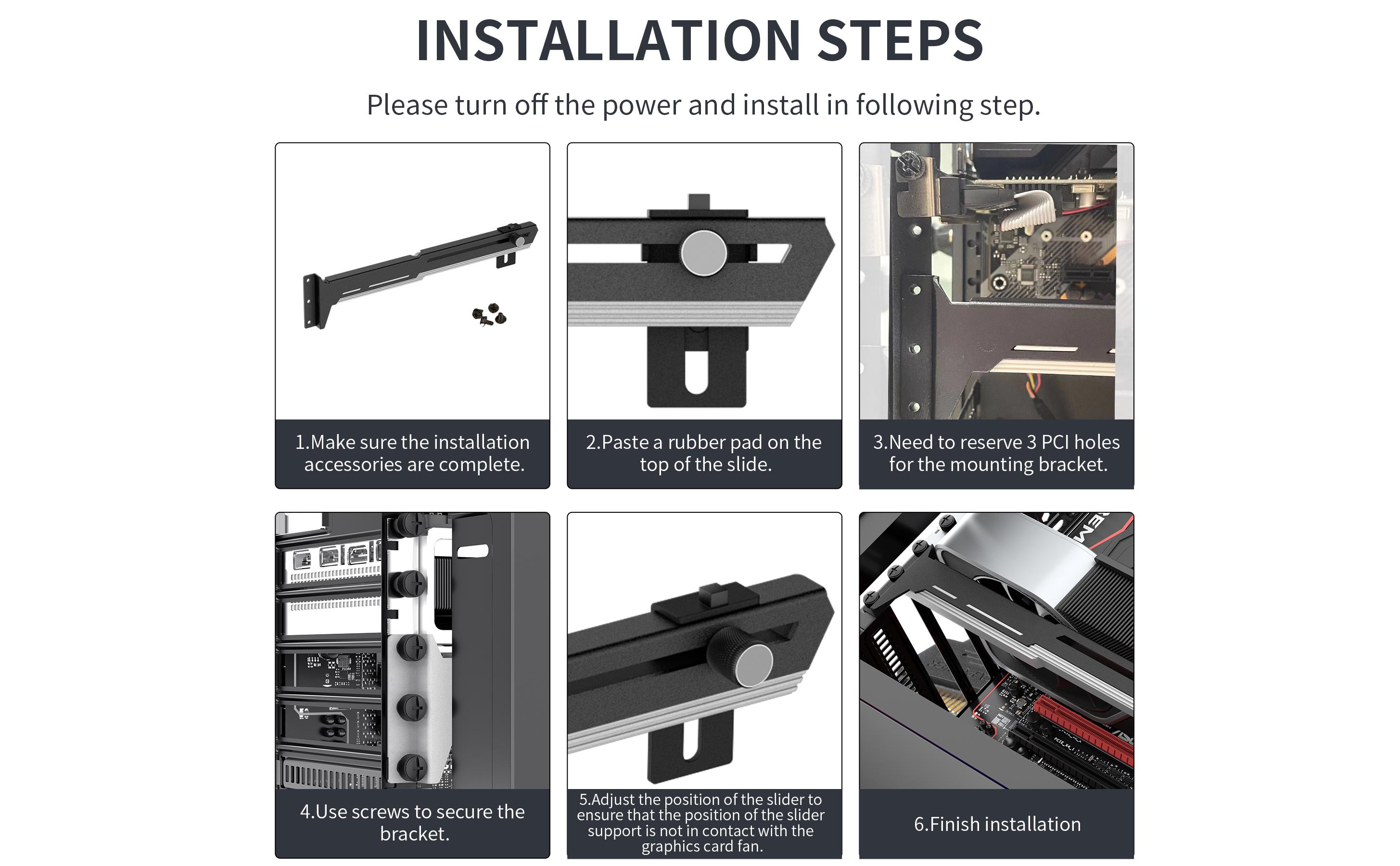 INSTALLATION STEPS

Please turn off the power and install in following step.

1.Make sure the installation accessories are complete.

2.Paste a rubber pad on the top of the slide.

3.Need to reserve 3 PCI holes for the mounting bracket.

4.Use screws to secure the bracket.

5.Adjust the position of the slider to ensure that the position of the slider support is not in contact with the graphics card fan.

6.Finish installation