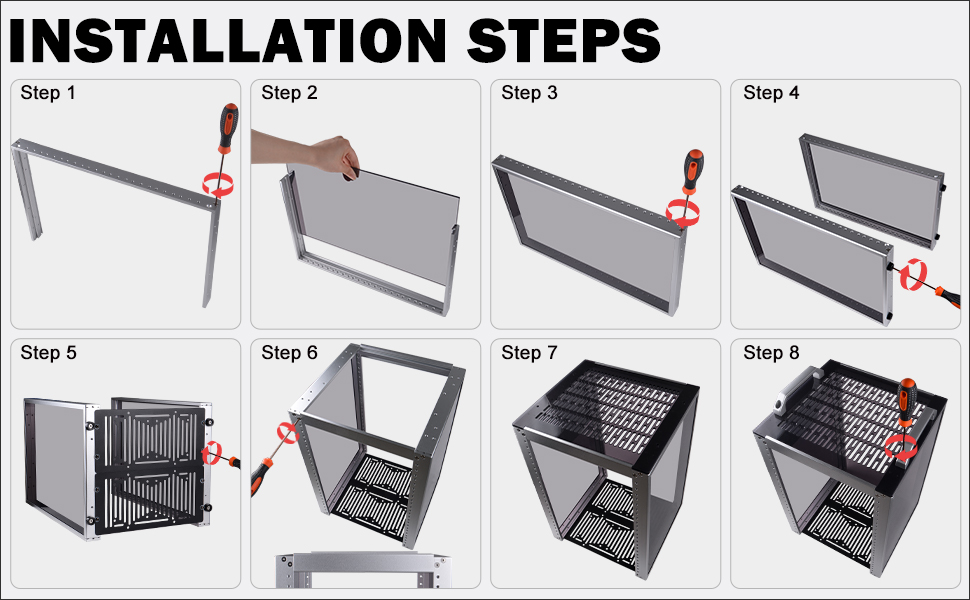 INSTALLATION STEPS

Step 1

Step 2

Step 3

Step 4

Step 5

Step 6

Step 7

Step 8