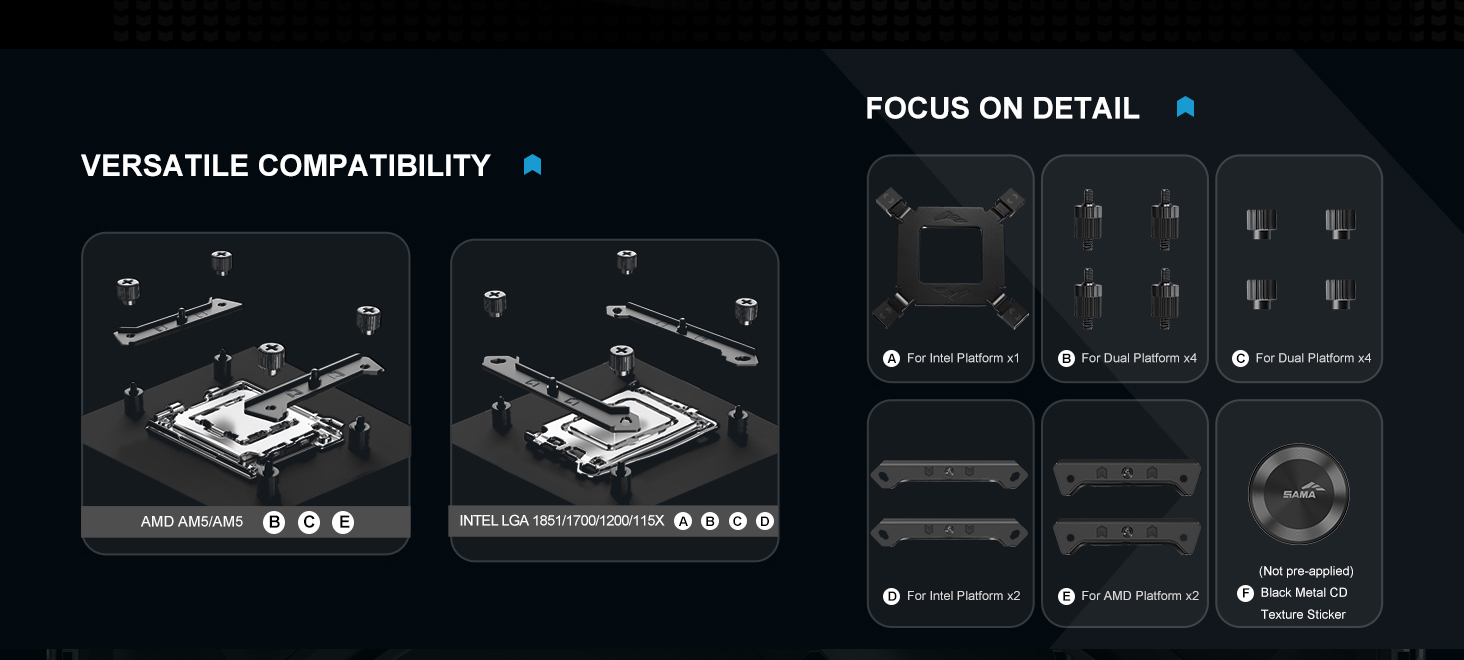 VERSATILE COMPATIBILITY

AMD AM5/AM5 B C E

INTEL LGA 1851/1700/1200/115X A B C D

FOCUS ON DETAIL

A For Intel Platform x1

B For Dual Platform x4

C For Dual Platform x4

D For Intel Platform x2

E For AMD Platform x2

SAMA

(Not pre-applied)
F Black Metal CD Texture Sticker