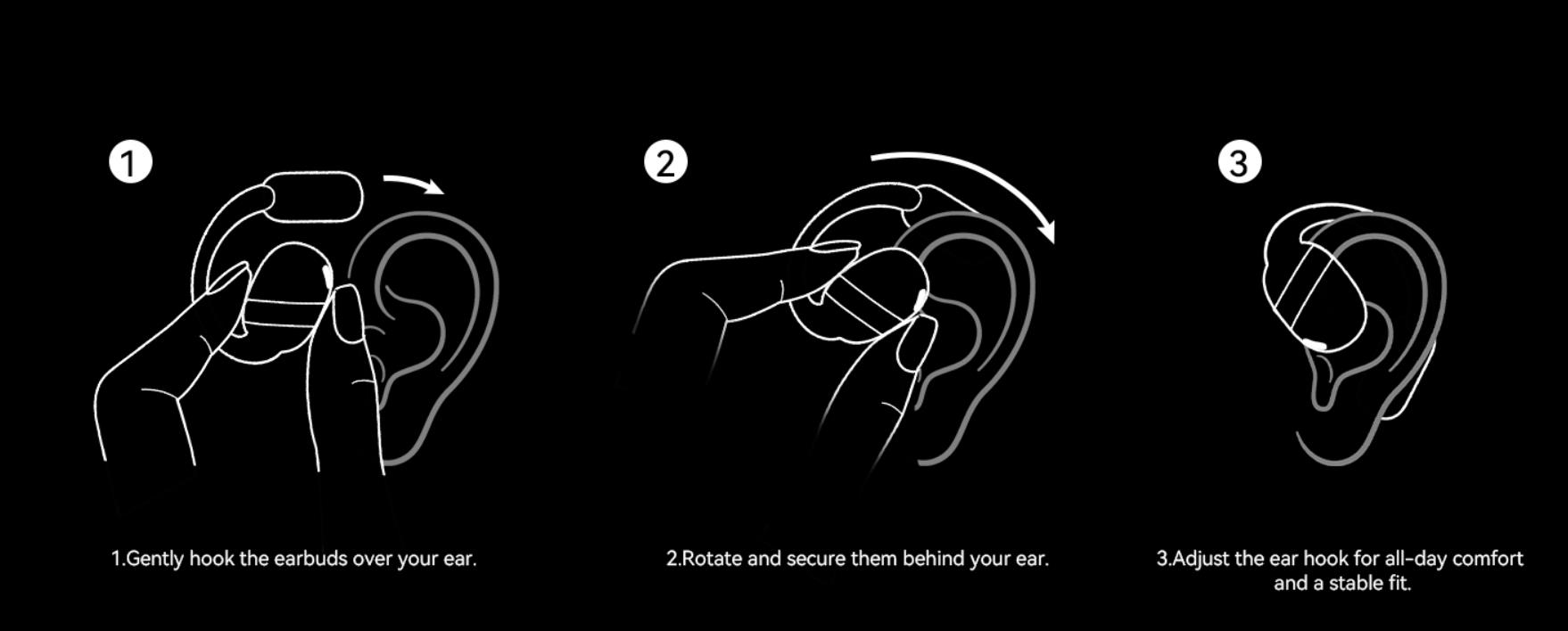 1

2

3

1.Gently hook the earbuds over your ear.

2.Rotate and secure them behind your ear.

3.Adjust the ear hook for all-day comfort and a stable fit.