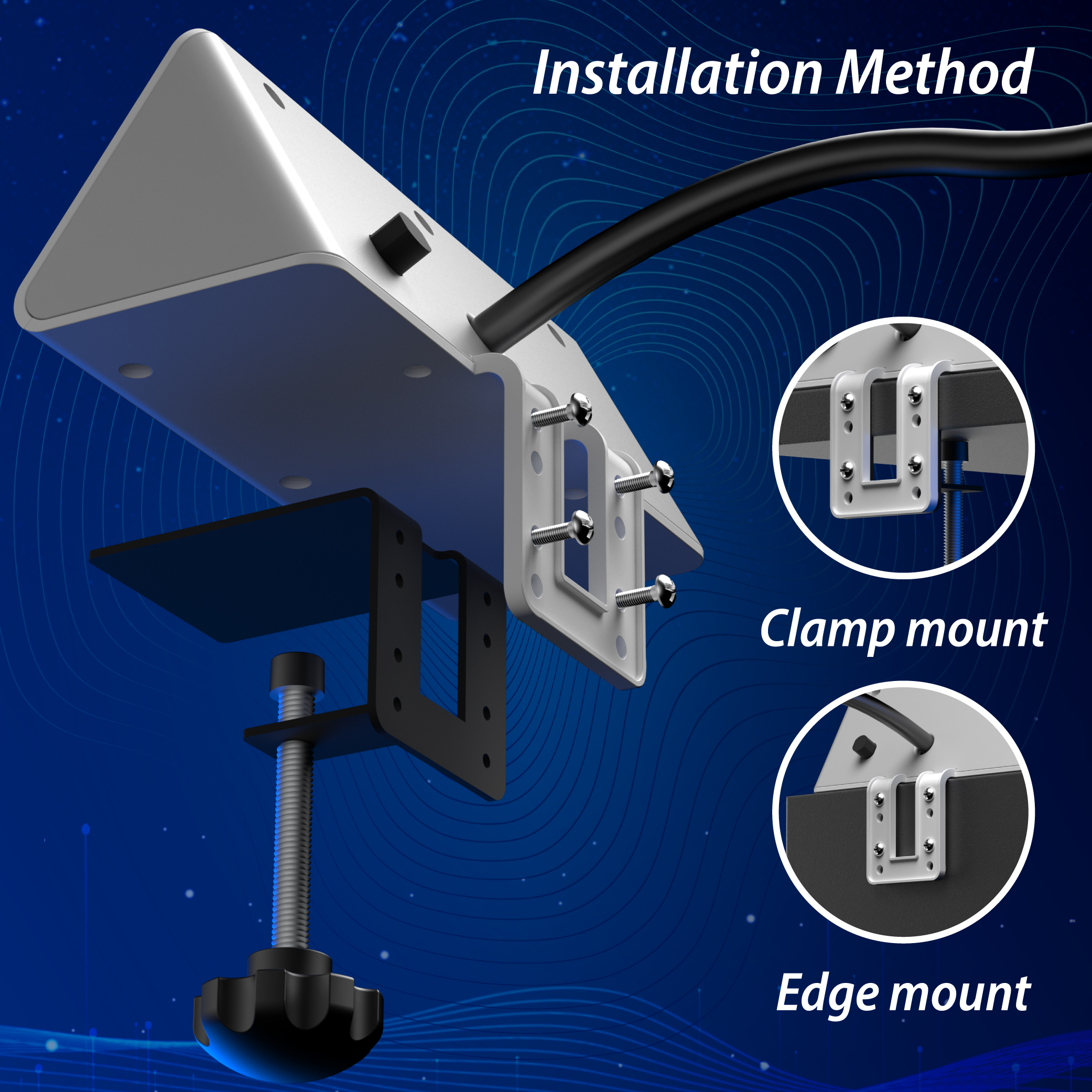 Installation Method

Clamp mount

Edge mount