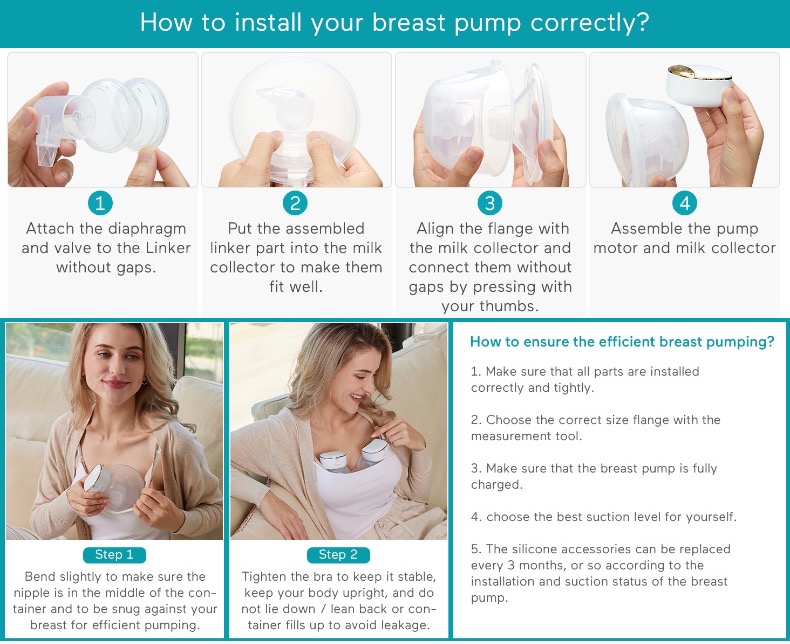 How to install your breast pump correctly?

1
Attach the diaphragm and valve to the Linker without gaps.

2
Put the assembled linker part into the milk collector to make them fit well.

3
Align the flange with the milk collector and connect them without gaps by pressing with your thumbs.

4
Assemble the pump motor and milk collector

Step 1
Bend slightly to make sure the nipple is in the middle of the container and to be snug against your breast for efficient pumping.

Step 2
Tighten the bra to keep it stable, keep your body upright, and do not lie down / lean back or container fills up to avoid leakage.

How to ensure the efficient breast pumping?

1. Make sure that all parts are installed correctly and tightly.

2. Choose the correct size flange with the measurement tool.

3. Make sure that the breast pump is fully charged.

4. choose the best suction level for yourself.

5. The silicone accessories can be replaced every 3 months, or so according to the installation and suction status of the breast pump.