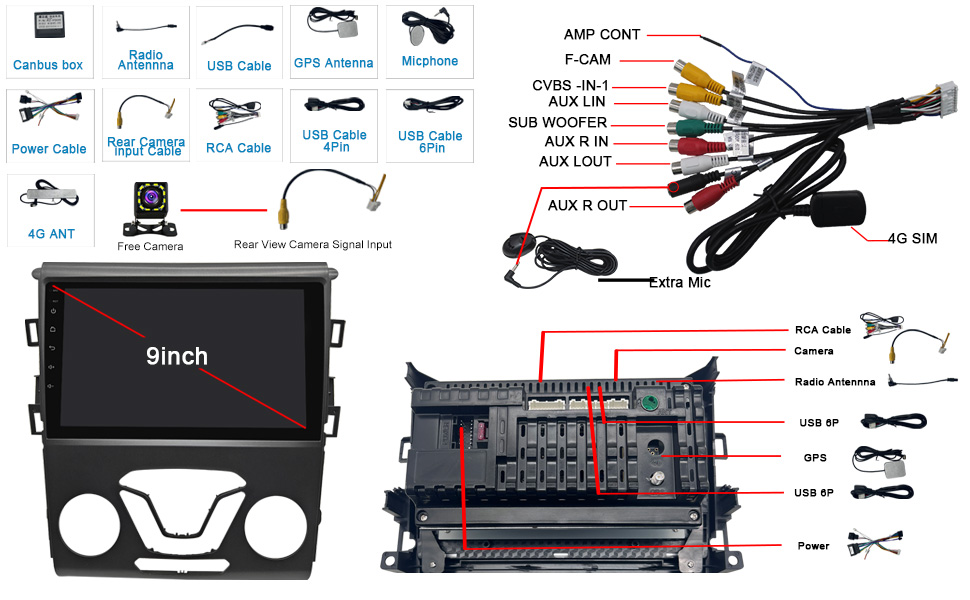 Canbus box

Radio Antennna

USB Cable

GPS Antenna

Micphone

Power Cable

Rear Camera input Cable

RCA Cable

USB Cable 4Pin

USB Cable 6Pin

4G ANT

Free Camera

Rear View Camera Signal Input

AMP CONT
F-CAM
CVBS -IN-1
AUX LIN
SUB WOOFER
AUX R IN
AUX LOUT
AUX R OUT
4G SIM
Extra Mic

9inch

RCA Cable
Camera
Radio Antennna
USB 6P
GPS
USB 6P
Power