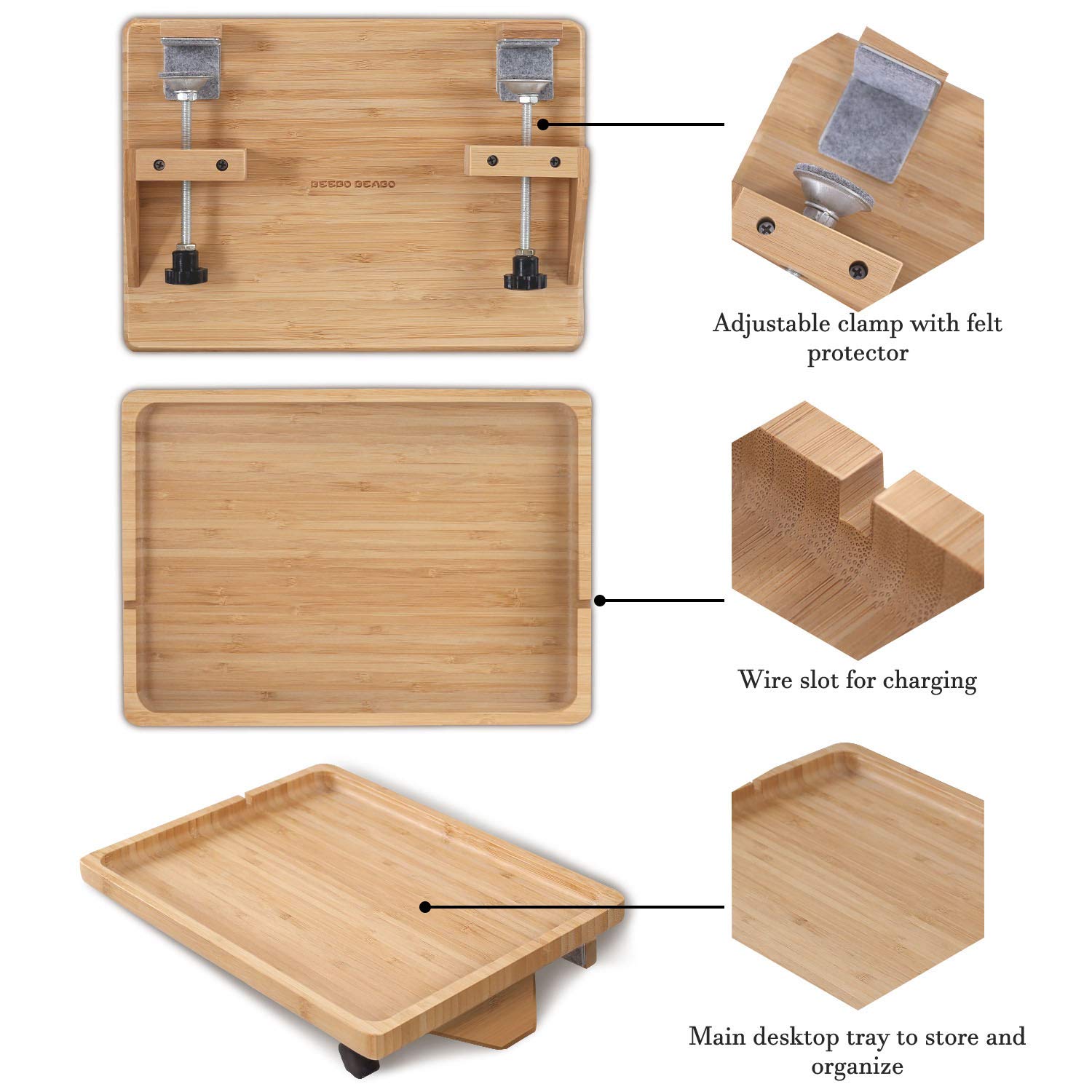 BEEBO BEABO

Adjustable clamp with felt protector

Wire slot for charging

Main desktop tray to store and organize