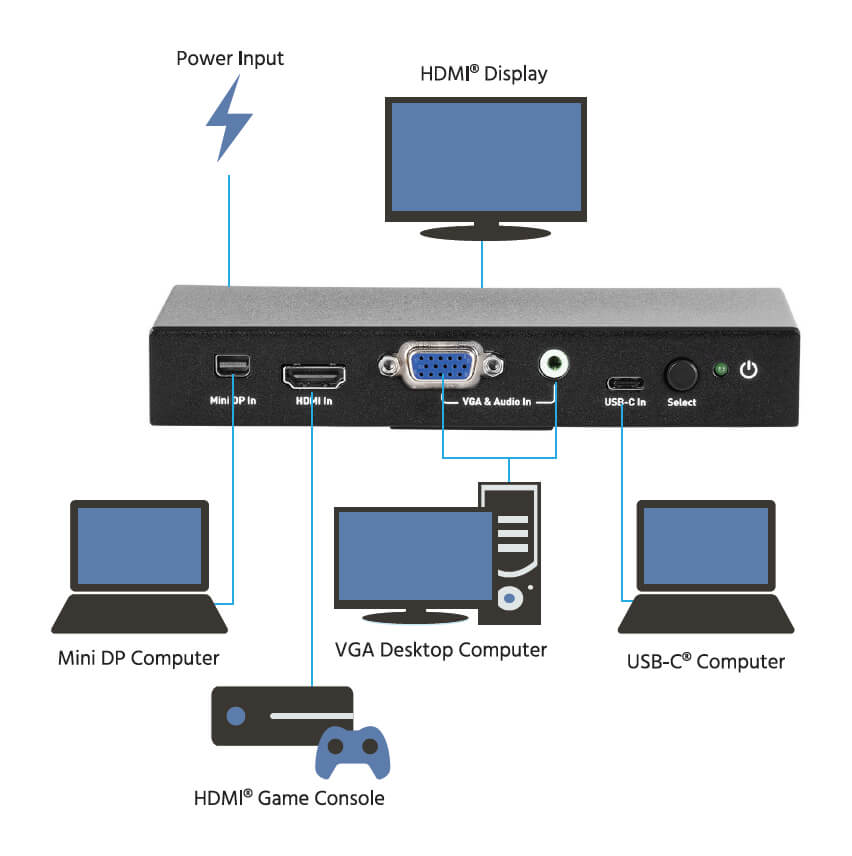 Power Input

HDMI® Display

Mini DP In

HDMI In

VGA & Audio In

USB-C In

Select

Mini DP Computer

VGA Desktop Computer

USB-C® Computer

HDMI® Game Console