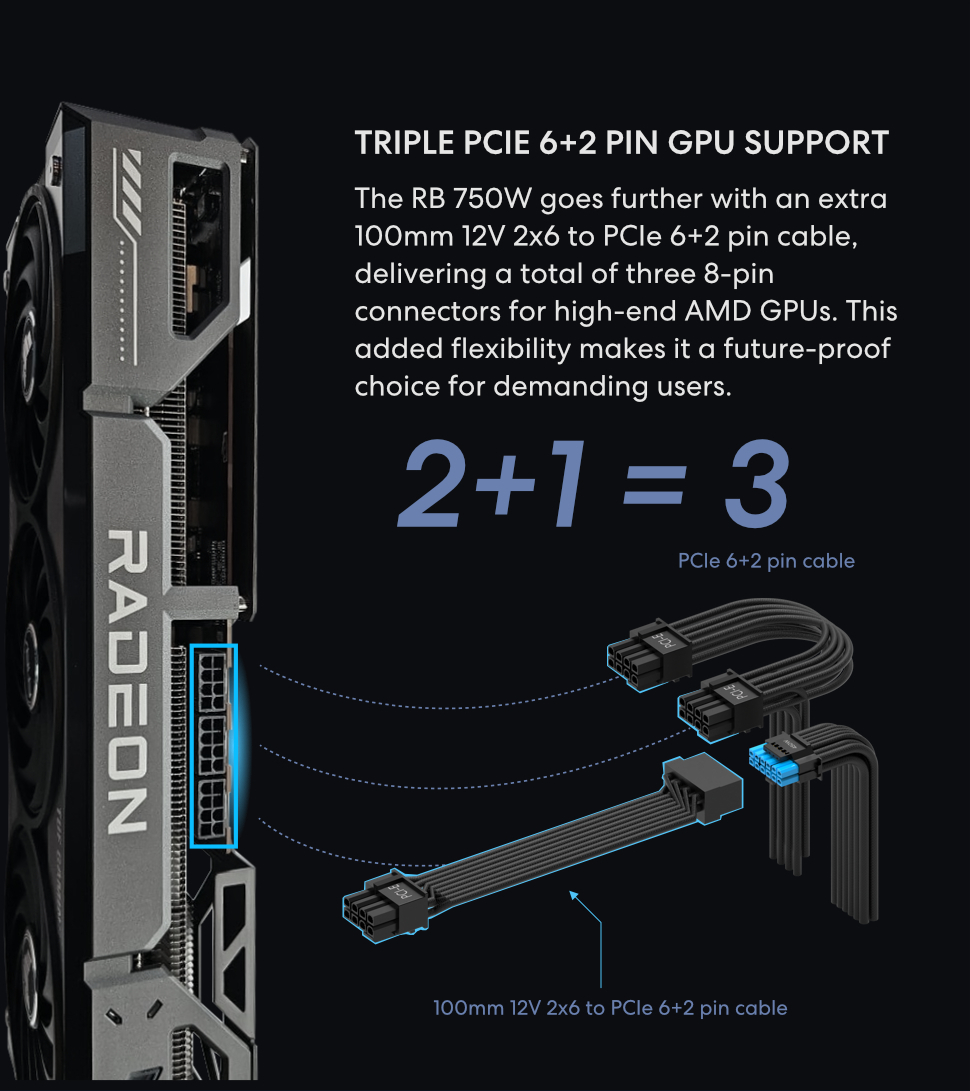 TRIPLE PCIE 6+2 PIN GPU SUPPORT

The RB 750W goes further with an extra 100mm 12V 2x6 to PCIe 6+2 pin cable, delivering a total of three 8-pin connectors for high-end AMD GPUs. This added flexibility makes it a future-proof choice for demanding users.

2+1 = 3

PCIe 6+2 pin cable

RADEON

PCI-E

PCI-E

PCI-E

100mm 12V 2x6 to PCIe 6+2 pin cable