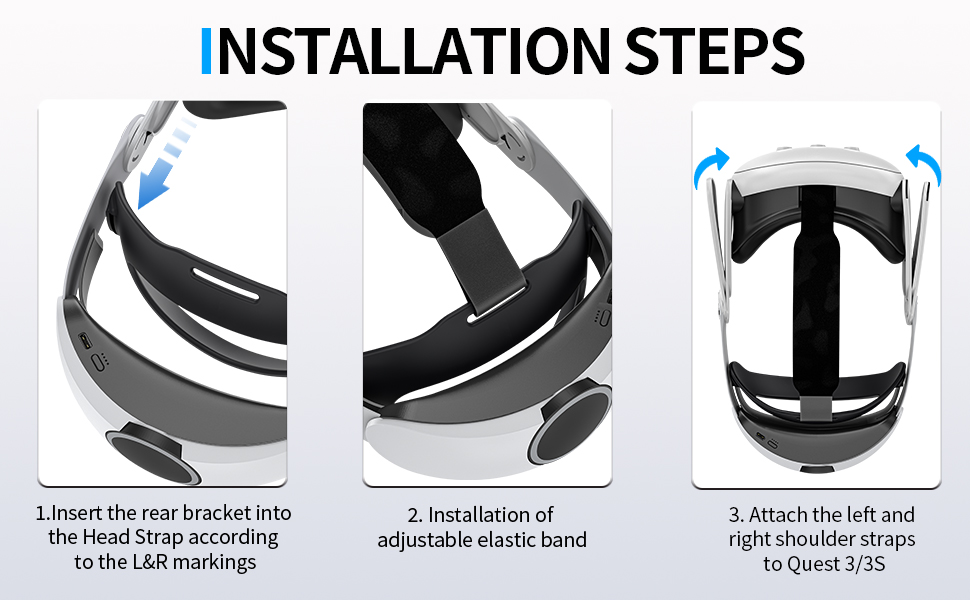 INSTALLATION STEPS

1.Insert the rear bracket into the Head Strap according to the L&R markings

2. Installation of adjustable elastic band

3. Attach the left and right shoulder straps to Quest 3/3S