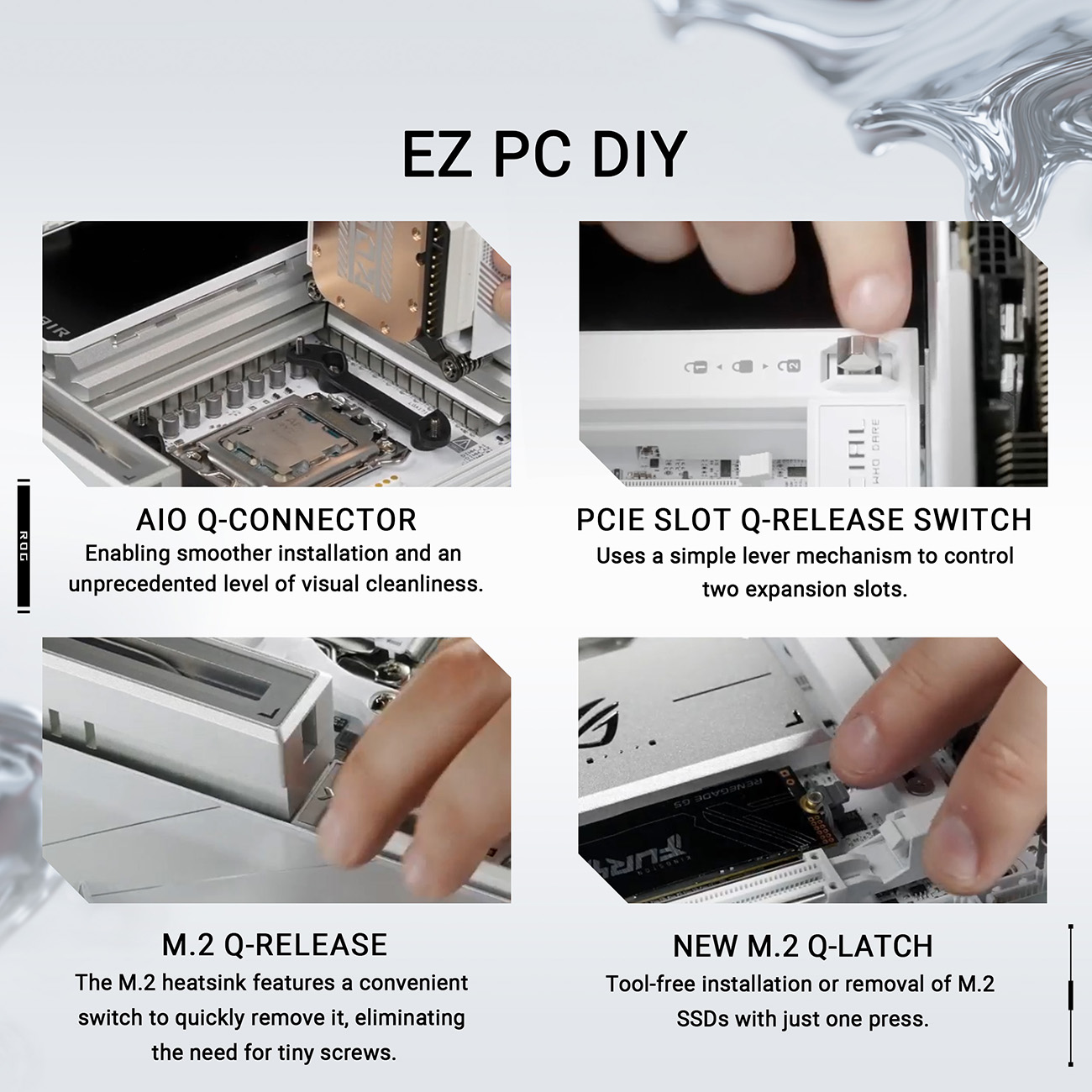 EZ PC DIY

ROG

AIO Q-CONNECTOR
Enabling smoother installation and an unprecedented level of visual cleanliness.

PCIE SLOT Q-RELEASE SWITCH
Uses a simple lever mechanism to control two expansion slots.

M.2 Q-RELEASE
The M.2 heatsink features a convenient switch to quickly remove it, eliminating the need for tiny screws.

NEW M.2 Q-LATCH
Tool-free installation or removal of M.2 SSDs with just one press.