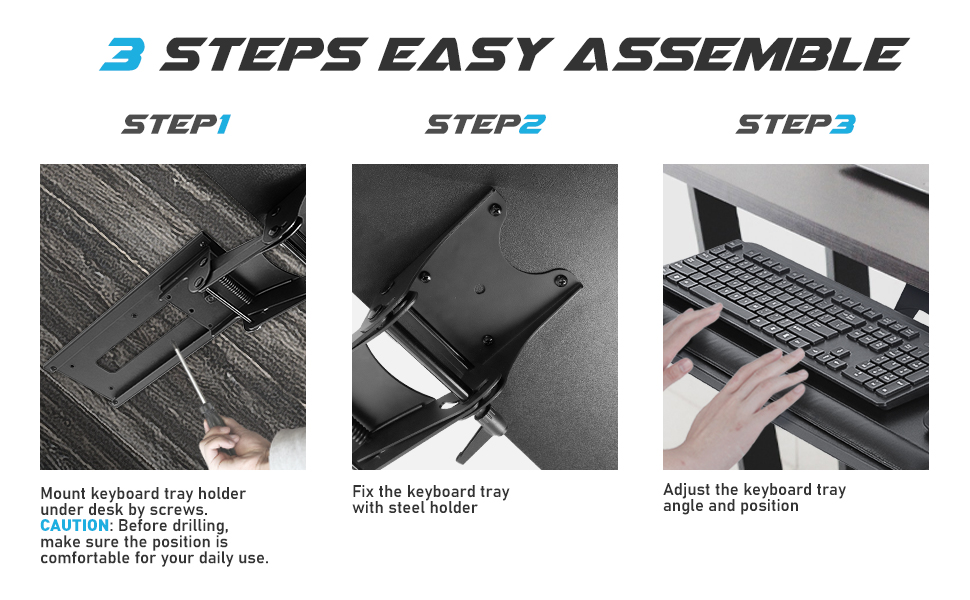 3 STEPS EASY ASSEMBLE

STEP1

Mount keyboard tray holder under desk by screws.
CAUTION: Before drilling, make sure the position is comfortable for your daily use.

STEP2

Fix the keyboard tray with steel holder

STEP3

Adjust the keyboard tray angle and position