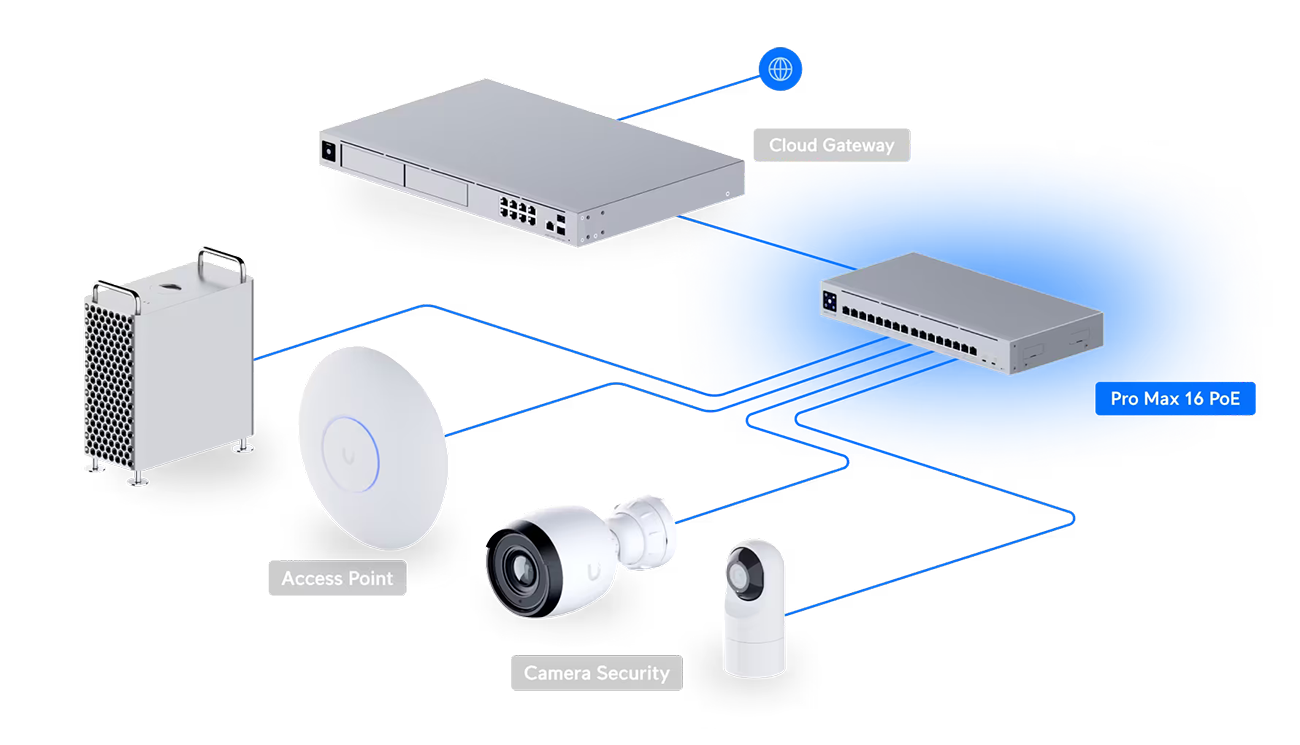 Cloud Gateway

Pro Max 16 PoE

Access Point

Camera Security