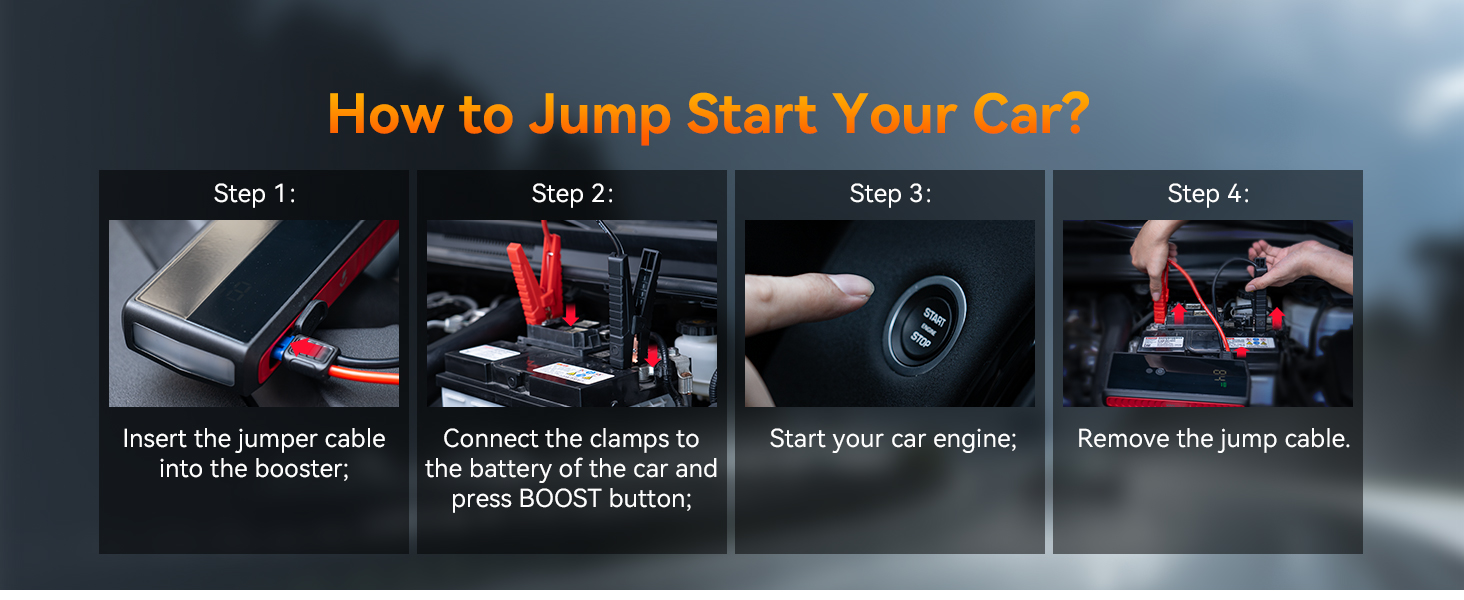 How to Jump Start Your Car?

Step 1:

Insert the jumper cable into the booster;

Step 2:

Connect the clamps to the battery of the car and press BOOST button;

Step 3:

START ENGINE STOP

Start your car engine;

Step 4:

Remove the jump cable.