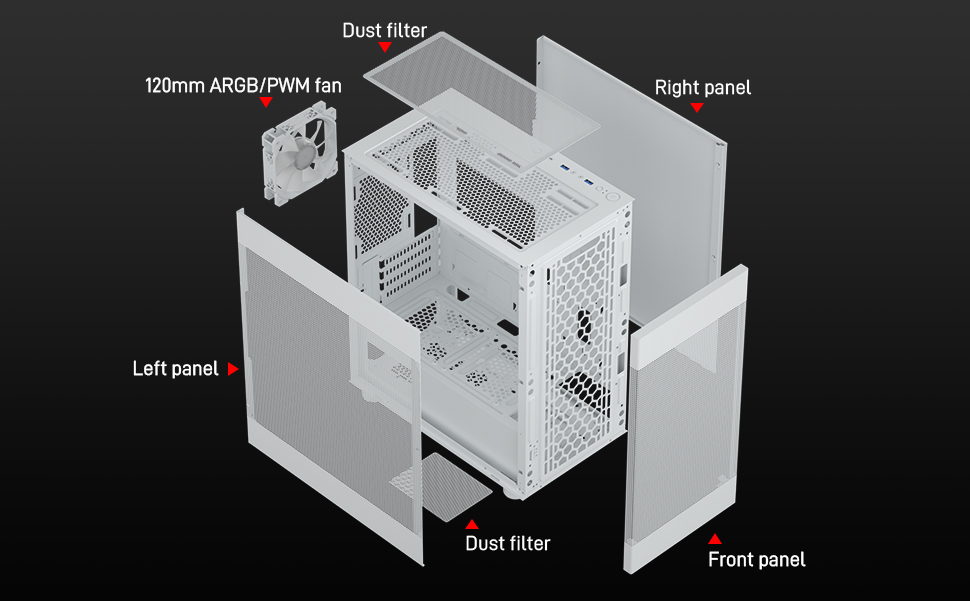 Dust filter

120mm ARGB/PWM fan

Right panel

Left panel

Dust filter

Front panel