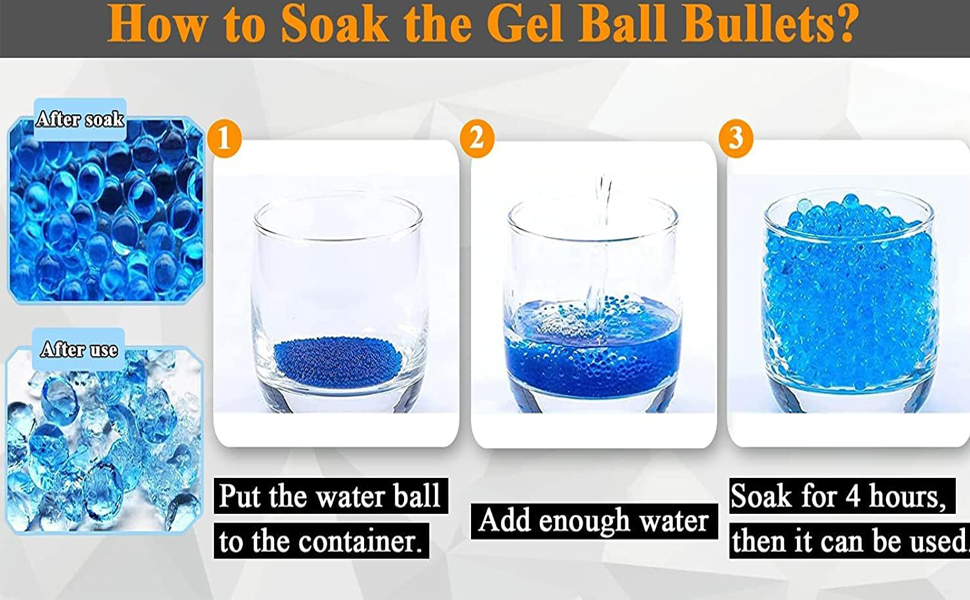 How to Soak the Gel Ball Bullets?

After soak

After use

1

2

3

Put the water ball to the container.

Add enough water

Soak for 4 hours, then it can be used.