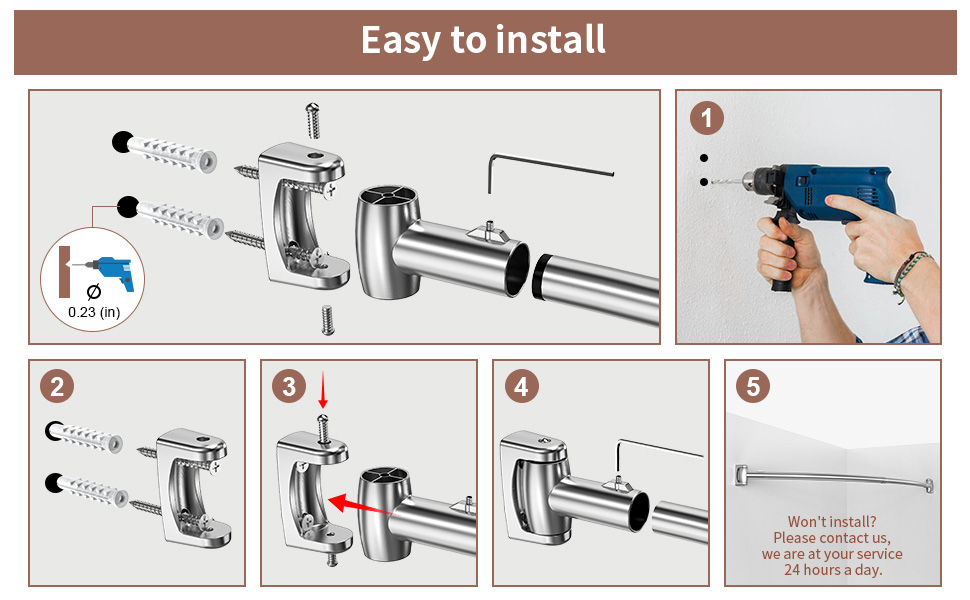 Easy to install

Ø
0.23 (in)

1

2

3

4

5

Won't install?
Please contact us,
we are at your service
24 hours a day.